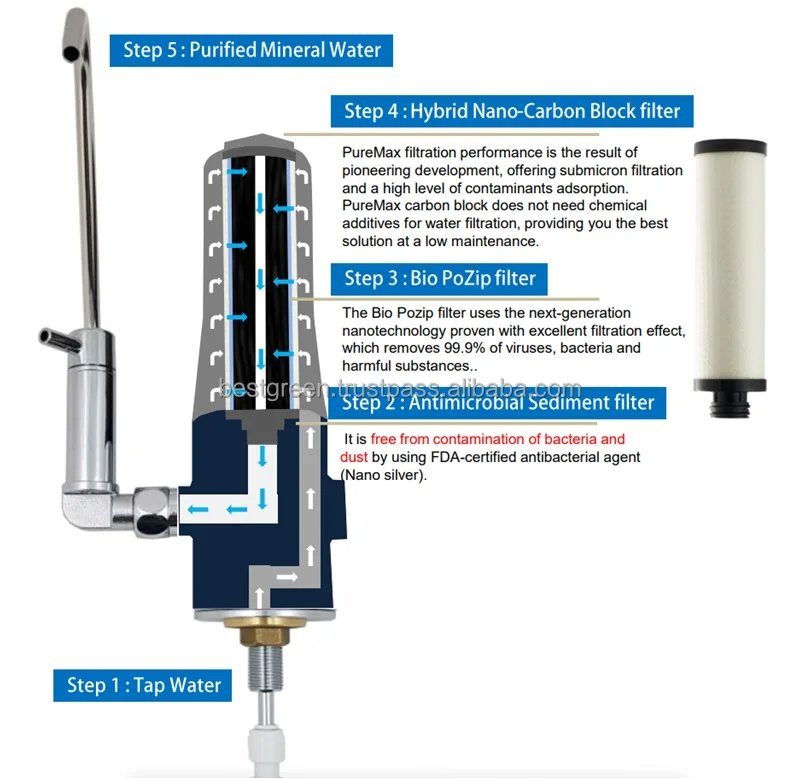 Step 5 : Purified Mineral Water

Step 4 : Hybrid Nano-Carbon Block filter

PureMax filtration performance is the result of pioneering development, offering submicron filtration and a high level of contaminants adsorption. PureMax carbon block does not need chemical additives for water filtration, providing you the best solution at a low maintenance.

Step 3 : Bio PoZip filter

The Bio Pozip filter uses the next-generation nanotechnology proven with excellent filtration effect, which removes 99.9% of viruses, bacteria and harmful substances..

bestgreen.trustpass.alibaba.com

Step 2 : Antimicrobial Sediment filter

It is free from contamination of bacteria and dust by using FDA-certified antibacterial agent (Nano silver).

Step 1 : Tap Water