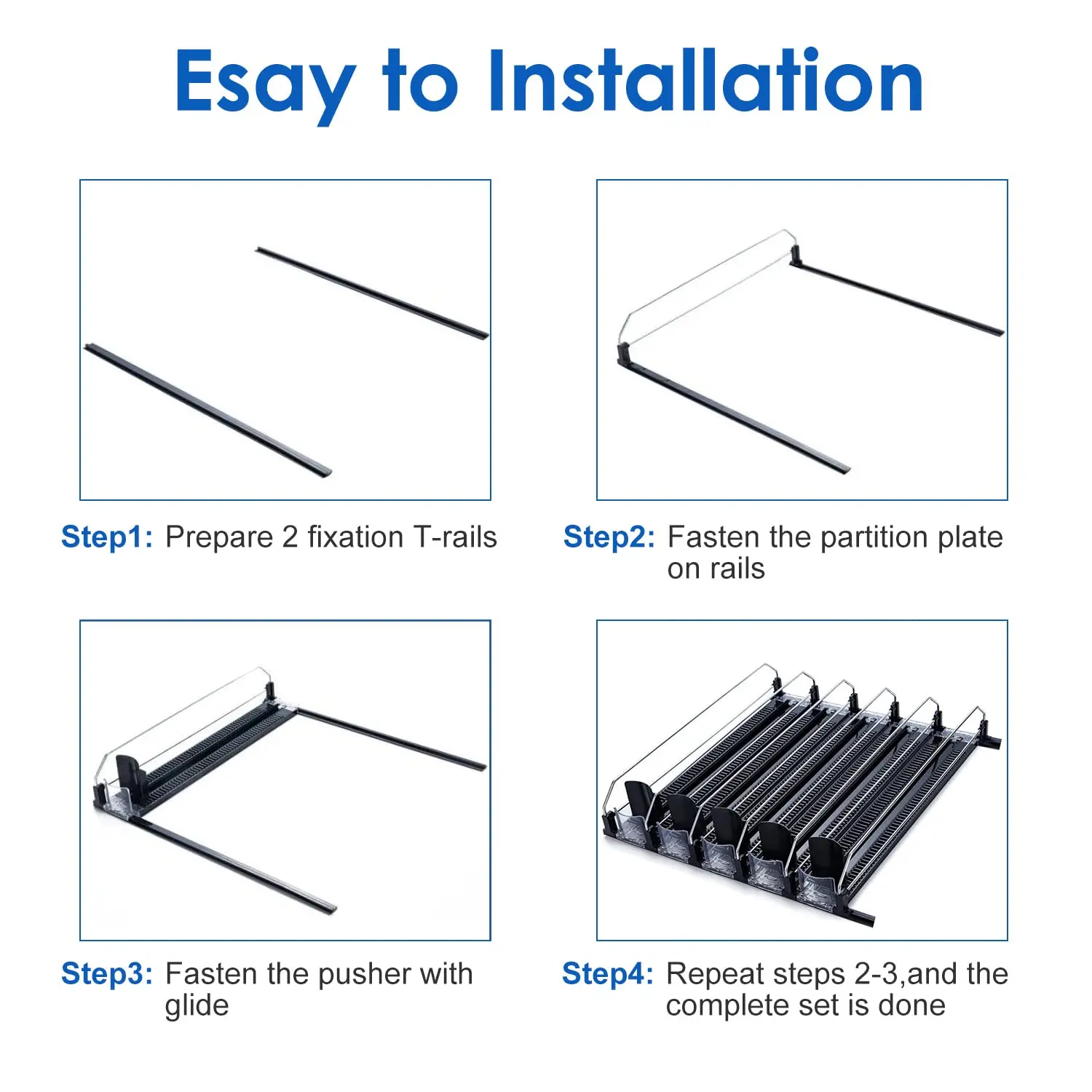 Esay to Installation

Step1: Prepare 2 fixation T-rails

Step2: Fasten the partition plate on rails

Step3: Fasten the pusher with glide

Step4: Repeat steps 2-3,and the complete set is done