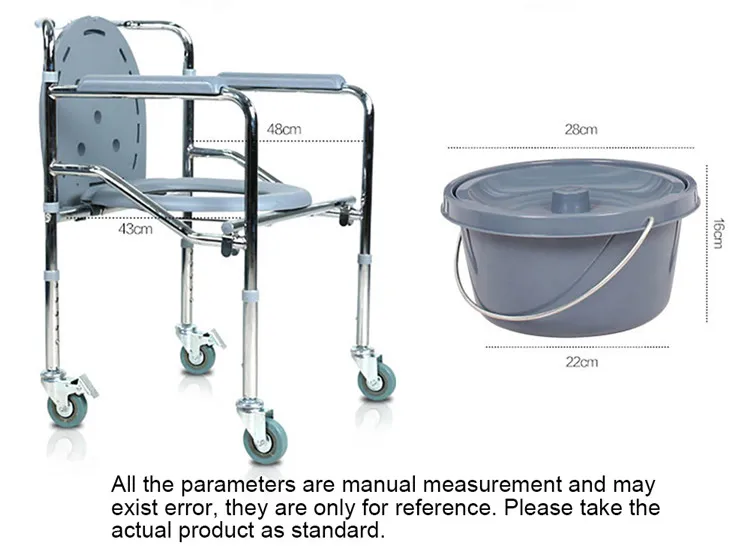 48cm

43cm

28cm

16cm

22cm

All the parameters are manual measurement and may exist error, they are only for reference. Please take the actual product as standard.