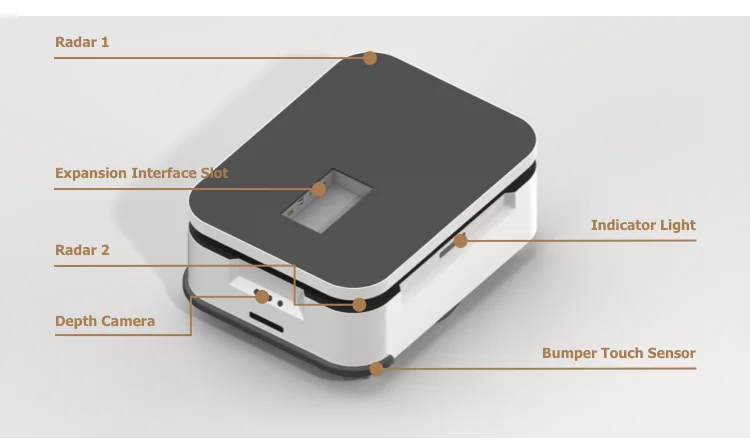 Radar 1

Expansion Interface Slot

Radar 2

Depth Camera

Indicator Light

Bumper Touch Sensor