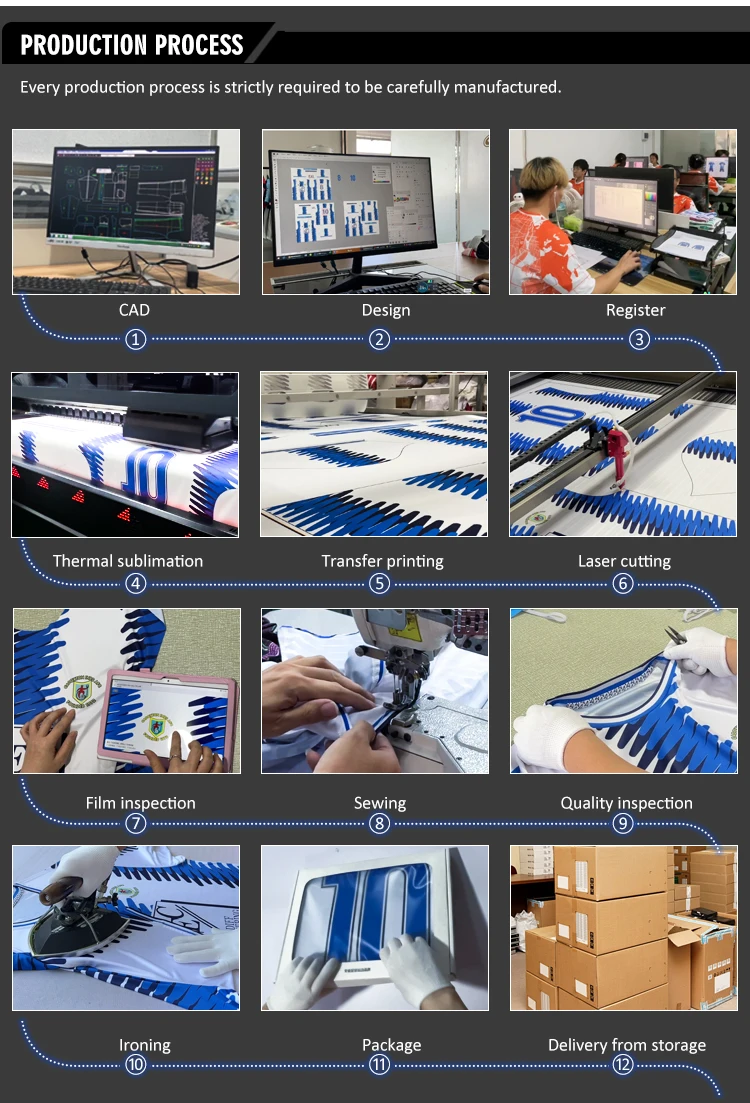 PRODUCTION PROCESS

Every production process is strictly required to be carefully manufactured.

CAD
①

Design
②

Register
③

Thermal sublimation
④

Transfer printing
⑤

Laser cutting
⑥

Film inspection
⑦

Sewing
⑧

Quality inspection
⑨

Ironing
⑩

Package
⑪

Delivery from storage
⑫