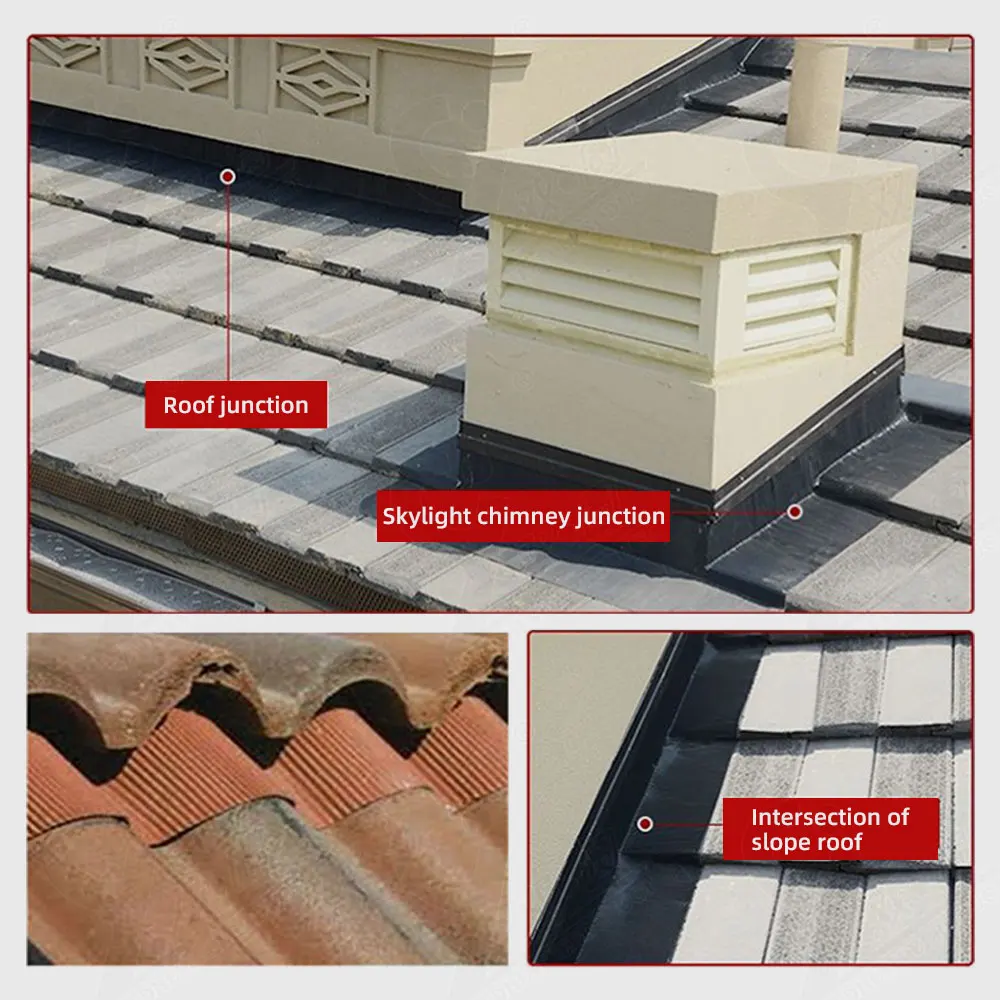 Roof junction

Skylight chimney junction

Intersection of slope roof