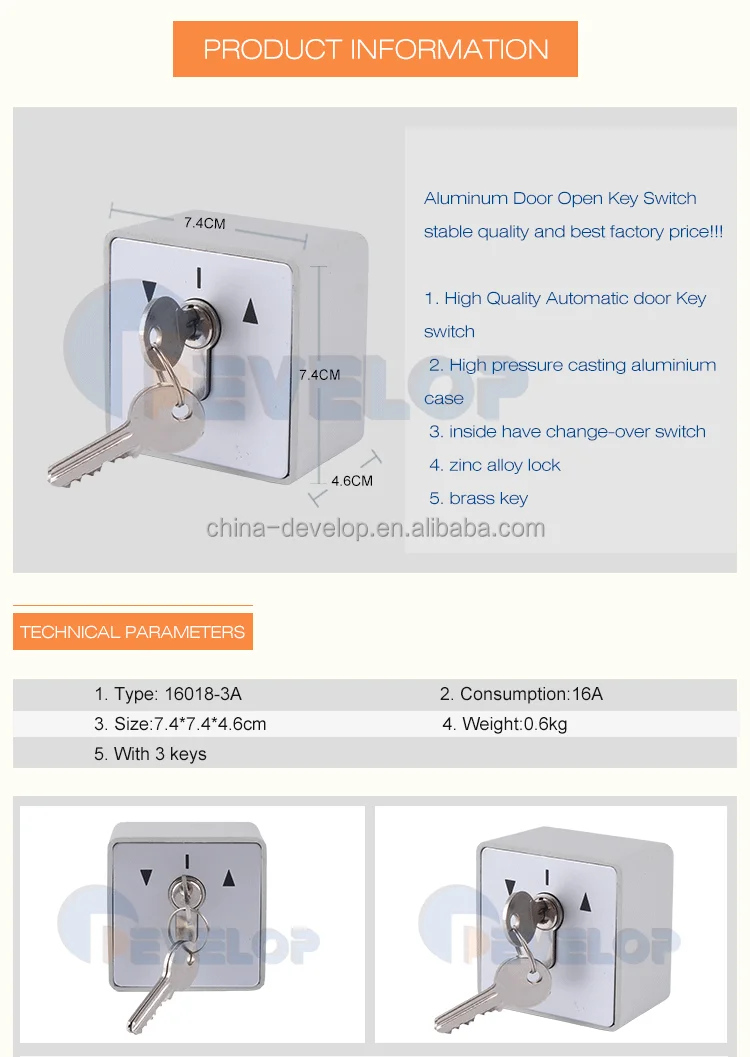 PRODUCT INFORMATION

7.4CM

7.4CM

4.6CM

DEVELOP

china-develop.com

Aluminum Door Open Key Switch stable quality and best factory price!!!

1. High Quality Automatic door Key switch

2. High pressure casting aluminium case

3. inside have change-over switch

4. zinc alloy lock

5. brass key

TECHNICAL PARAMETERS

| 1. Type: 16018-3A | 2. Consumption:16A |
|---|---|
| 3. Size:7.4*7.4*4.6cm | 4. Weight:0.6kg |
| 5. With 3 keys | |

DEVELOP

DEVELOP