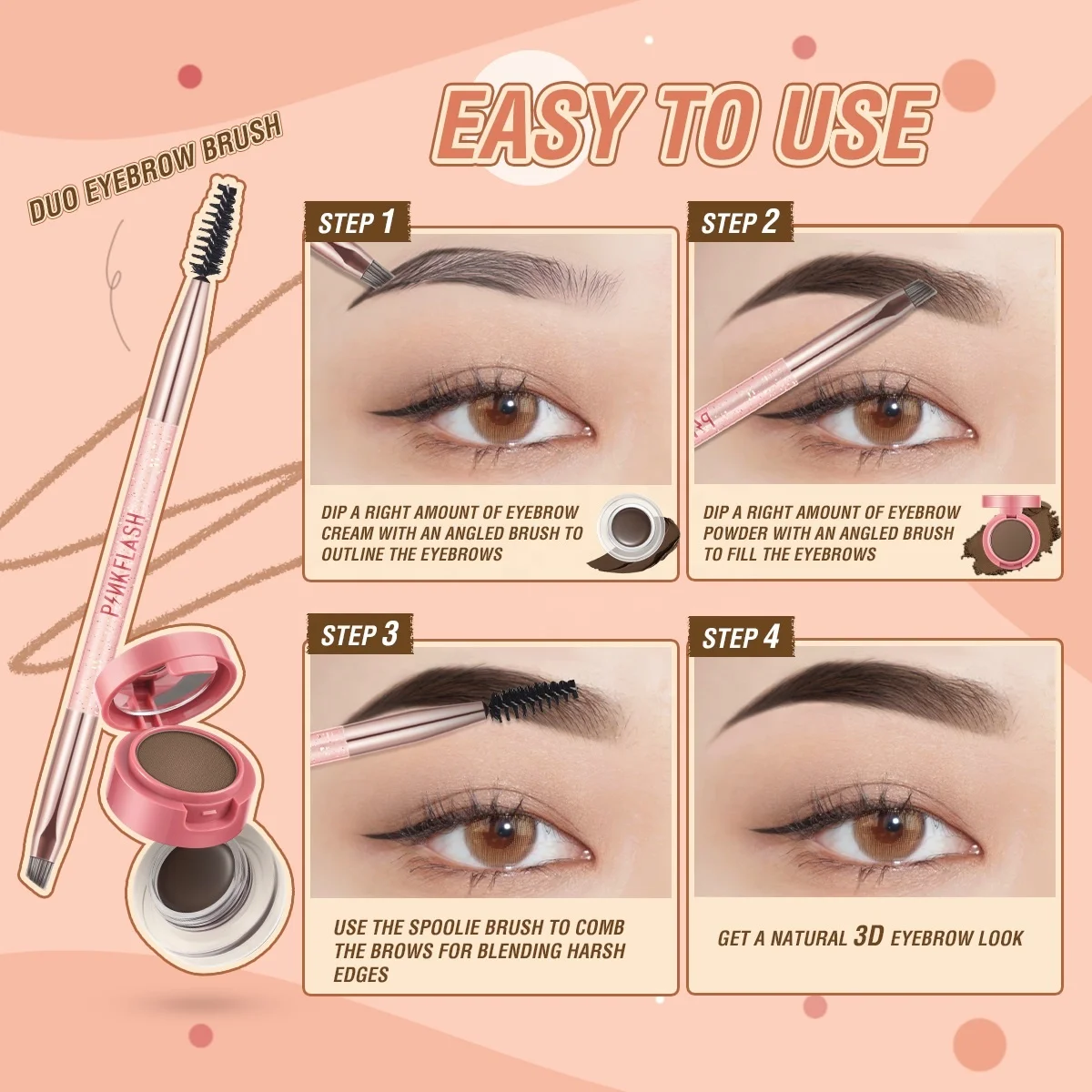 EASY TO USE

DUO EYEBROW BRUSH

PINKFLASH

STEP 1

DIP A RIGHT AMOUNT OF EYEBROW CREAM WITH AN ANGLED BRUSH TO OUTLINE THE EYEBROWS

STEP 2

DIP A RIGHT AMOUNT OF EYEBROW POWDER WITH AN ANGLED BRUSH TO FILL THE EYEBROWS

STEP 3

USE THE SPOOLIE BRUSH TO COMB THE BROWS FOR BLENDING HARSH EDGES

STEP 4

GET A NATURAL 3D EYEBROW LOOK