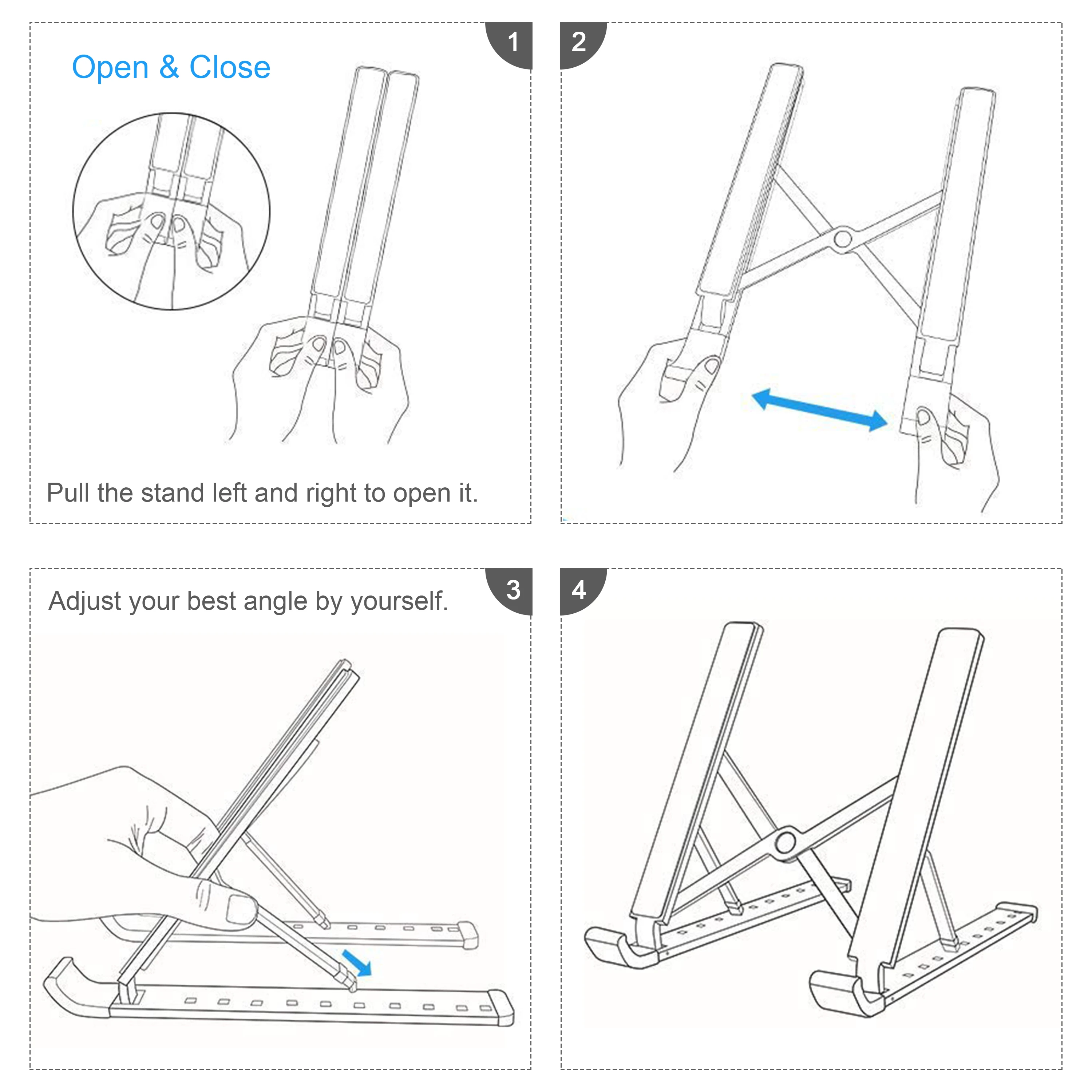 Open & Close

1

Pull the stand left and right to open it.

2

Adjust your best angle by yourself.

3

4