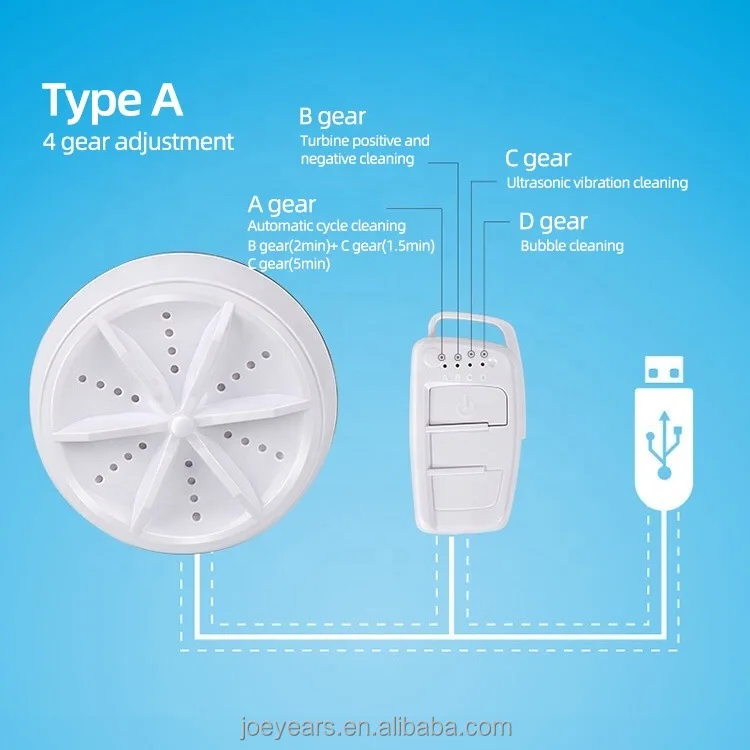 Type A
4 gear adjustment

B gear
Turbine positive and negative cleaning

C gear
Ultrasonic vibration cleaning

A gear
Automatic cycle cleaning
B gear(2min)+ C gear(1.5min)
C gear(5min)

D gear
Bubble cleaning

A B C D

joeyears.en.alibaba.com