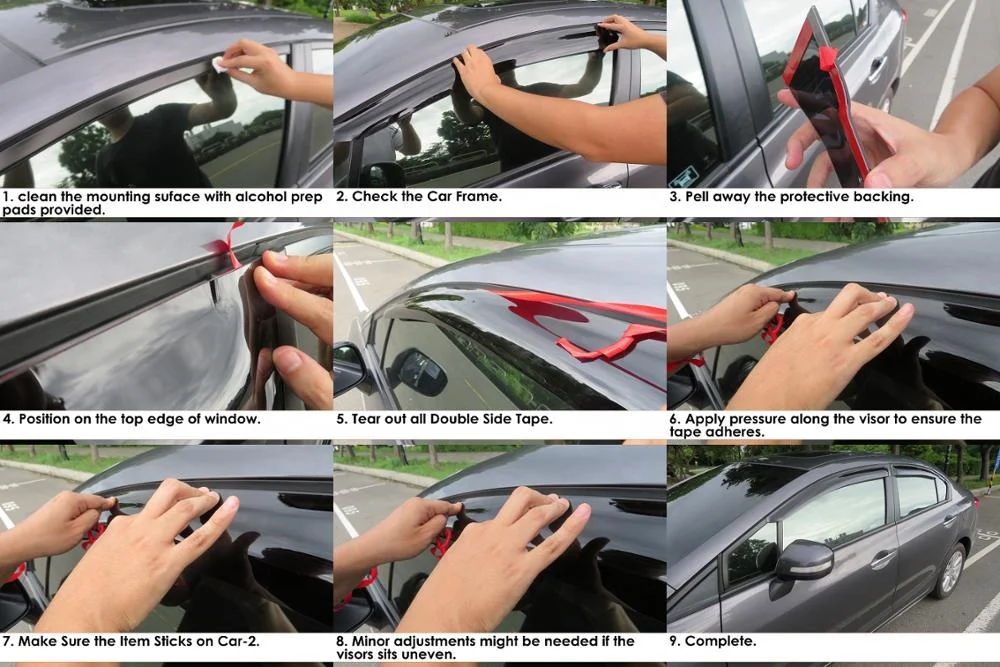 1. clean the mounting suface with alcohol prep pads provided.

2. Check the Car Frame.

3. Pell away the protective backing.

4. Position on the top edge of window.

5. Tear out all Double Side Tape.

6. Apply pressure along the visor to ensure the tape adheres.

7. Make Sure the Item Sticks on Car-2.

8. Minor adjustments might be needed if the visors sits uneven.

9. Complete.