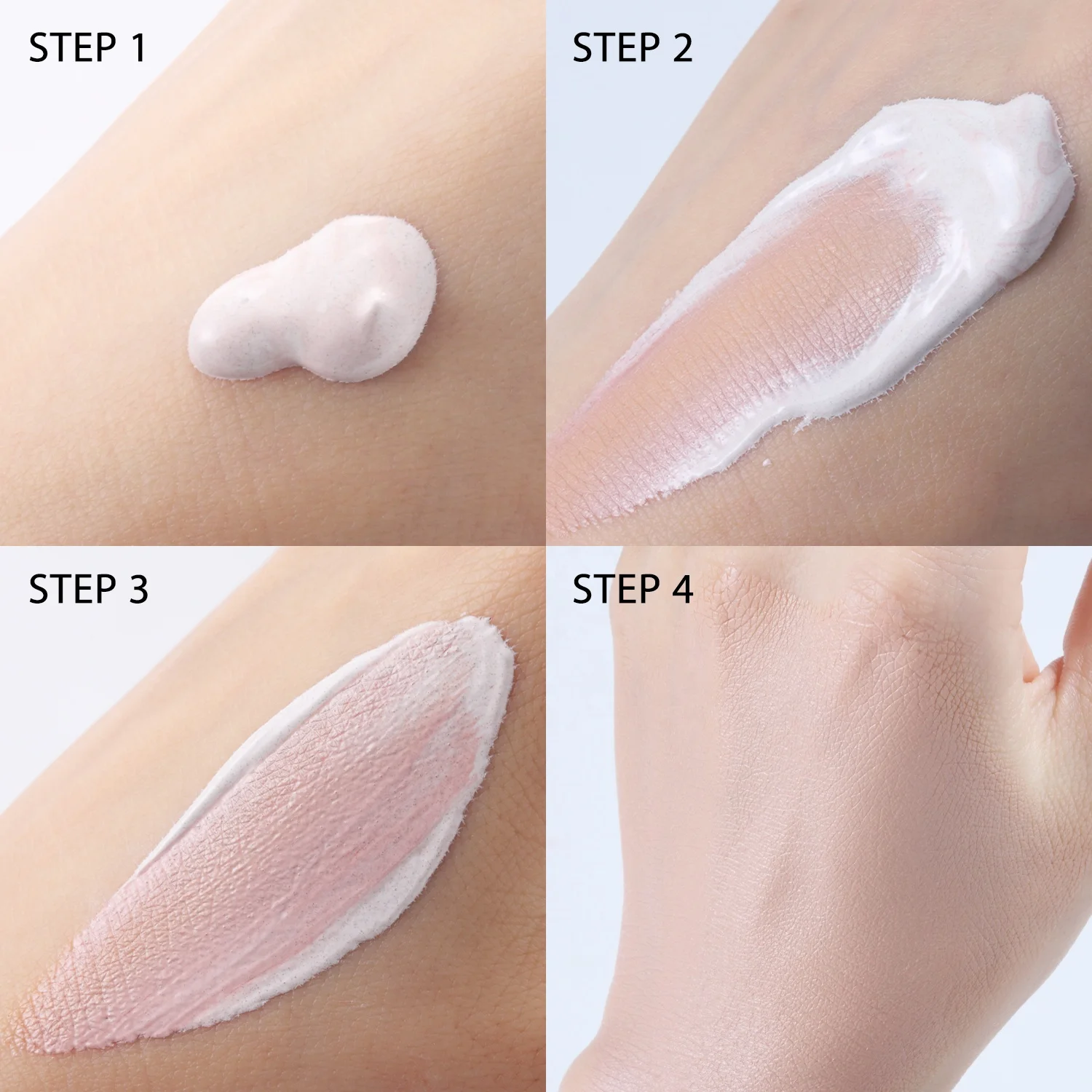 STEP 1

STEP 2

STEP 3

STEP 4