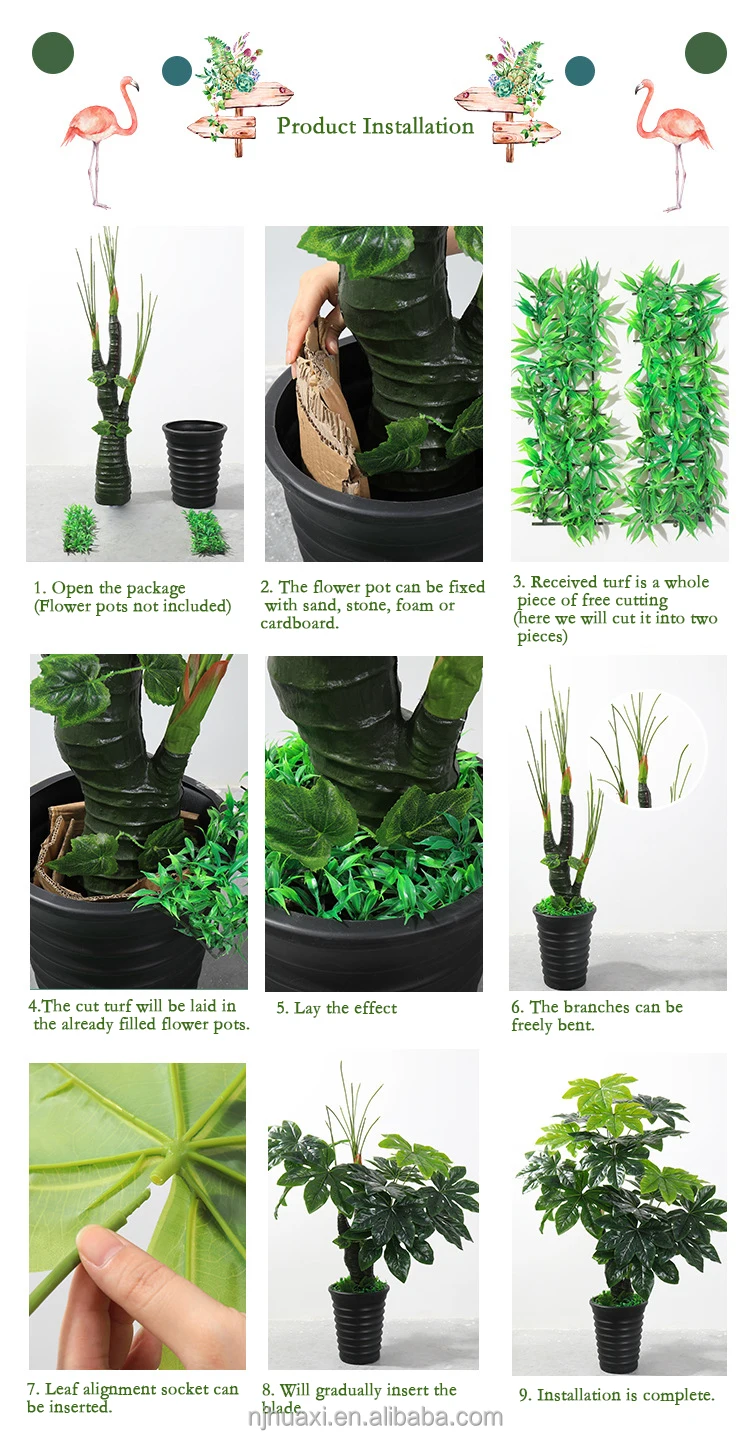 Product Installation

1. Open the package (Flower pots not included)

2. The flower pot can be fixed with sand, stone, foam or cardboard.

3. Received turf is a whole piece of free cutting (here we will cut it into two pieces)

4.The cut turf will be laid in the already filled flower pots.

5. Lay the effect

6. The branches can be freely bent.

7. Leaf alignment socket can be inserted.

8. Will gradually insert the blade

9. Installation is complete.

njhuaxi.en.alibaba.com