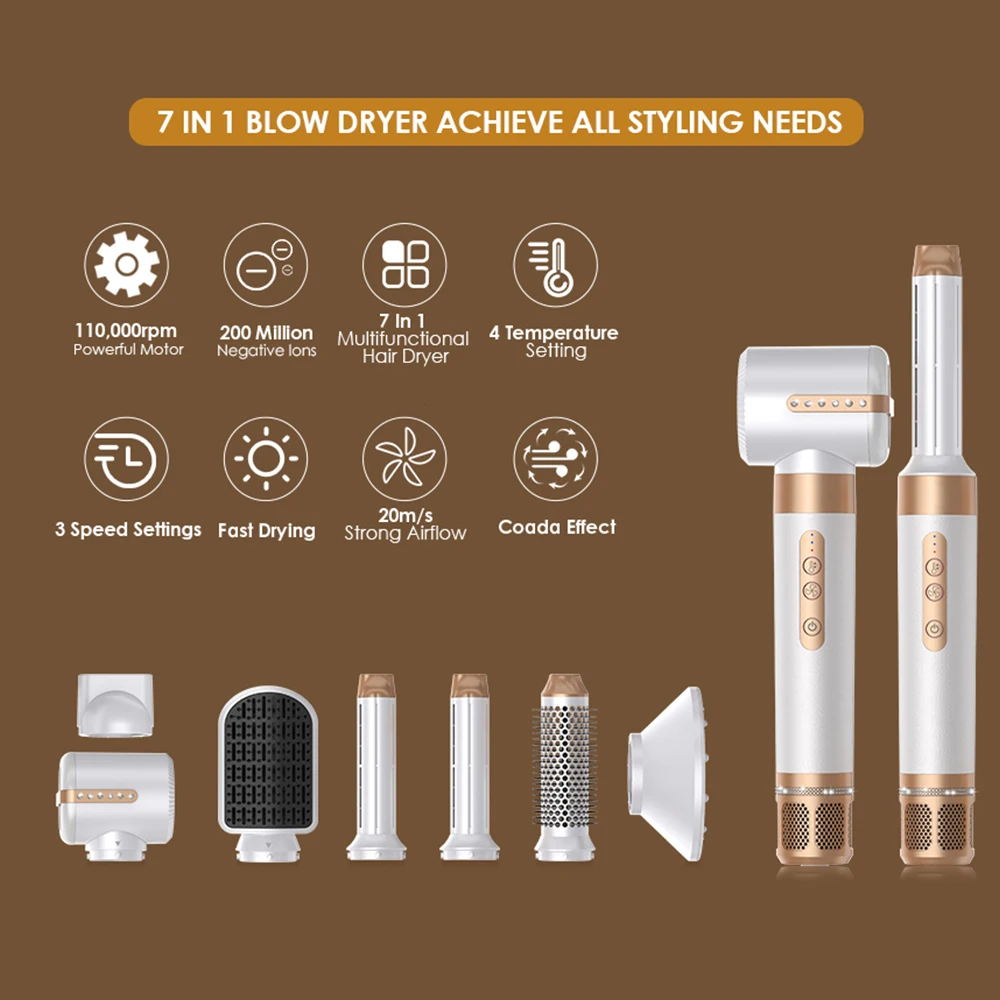 7 IN 1 BLOW DRYER ACHIEVE ALL STYLING NEEDS

110,000rpm
Powerful Motor

200 Million
Negative Ions

7 In 1
Multifunctional
Hair Dryer

4 Temperature
Setting

3 Speed Settings

Fast Drying

20m/s
Strong Airflow

Coada Effect