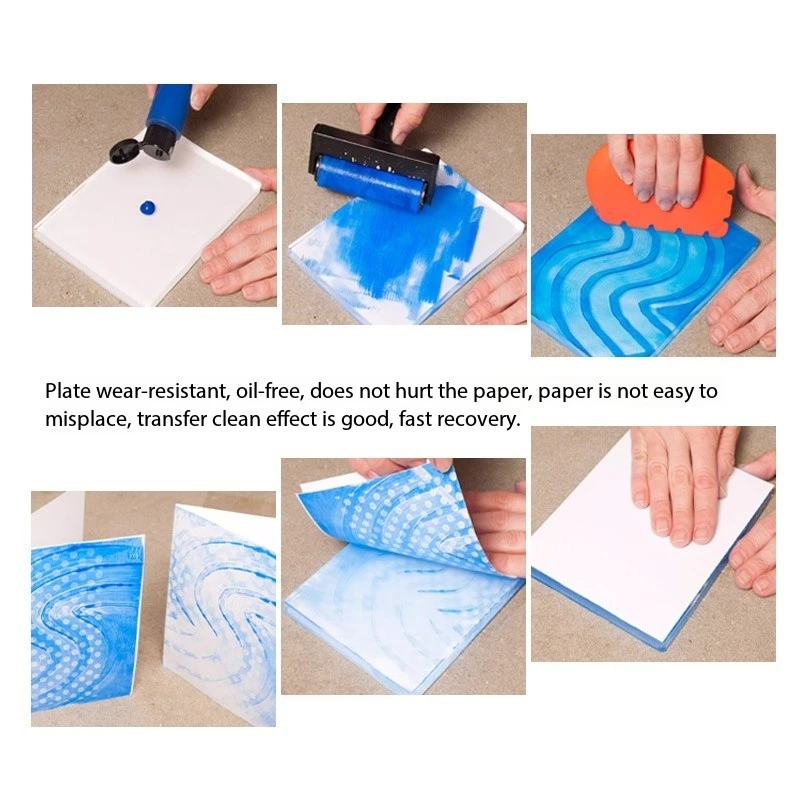 Plate wear-resistant, oil-free, does not hurt the paper, paper is not easy to misplace, transfer clean effect is good, fast recovery.