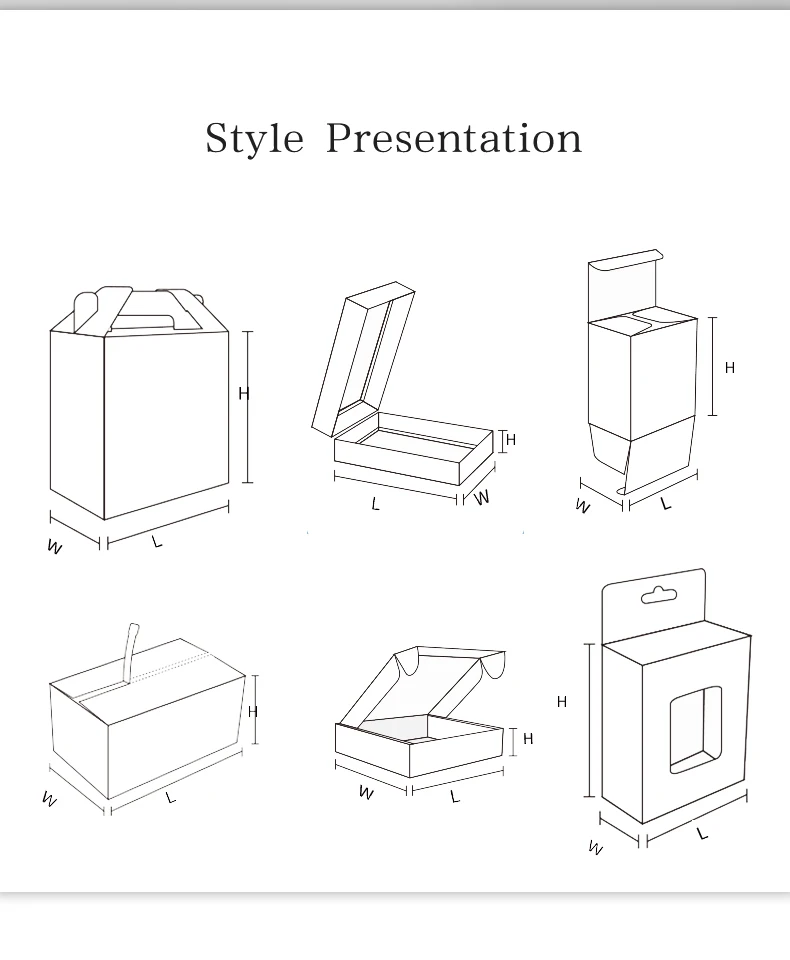 Style Presentation

H
W
L

H
L
W

H
W
L

H
W
L

H
W
L

H
W
L