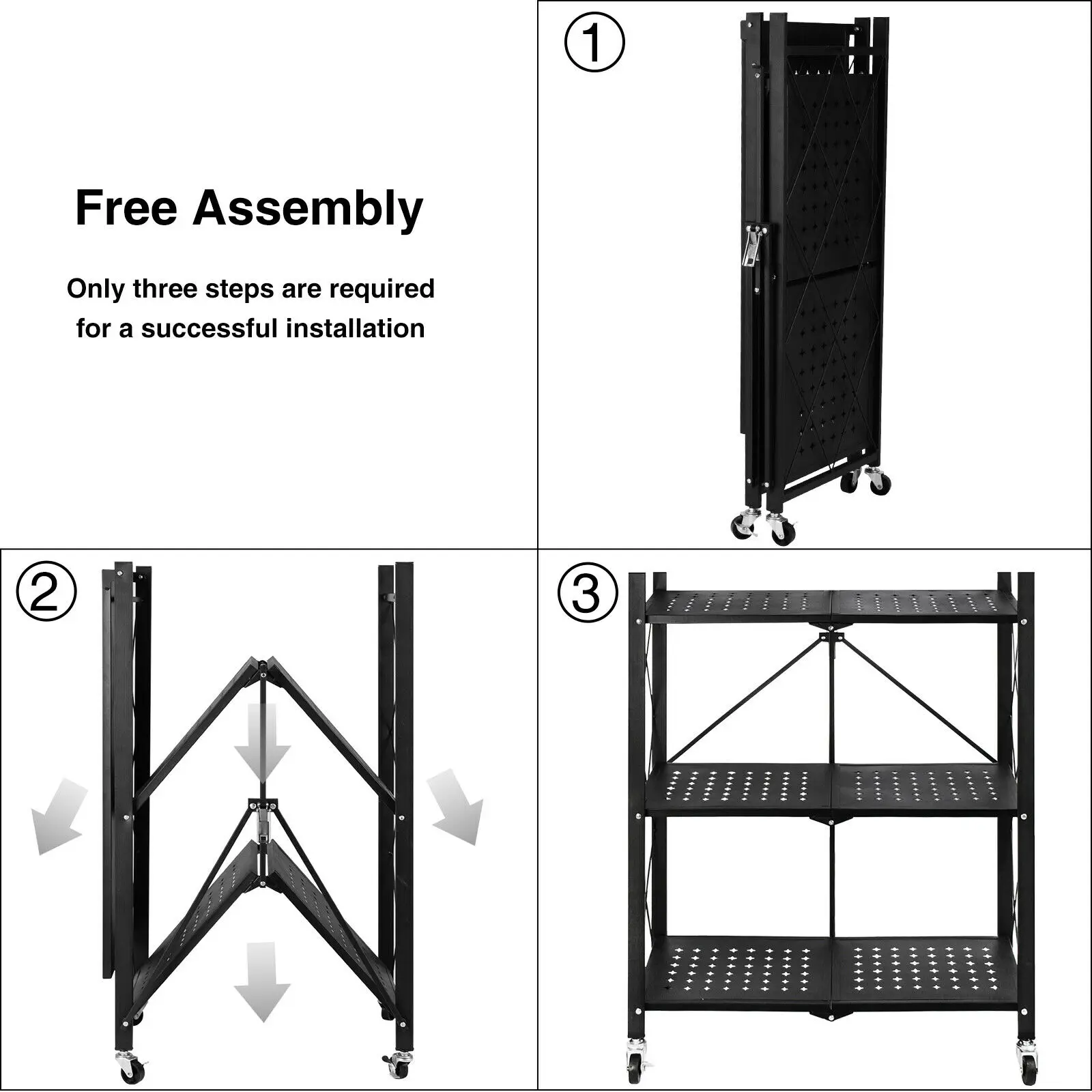 Free Assembly

Only three steps are required for a successful installation

①

②

③