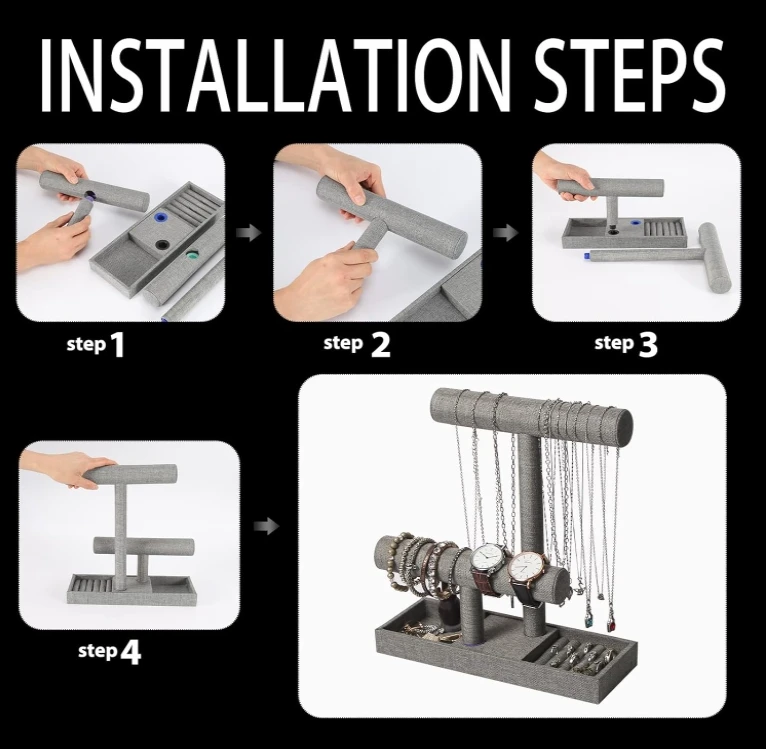 INSTALLATION STEPS

step 1

step 2

step 3

step 4