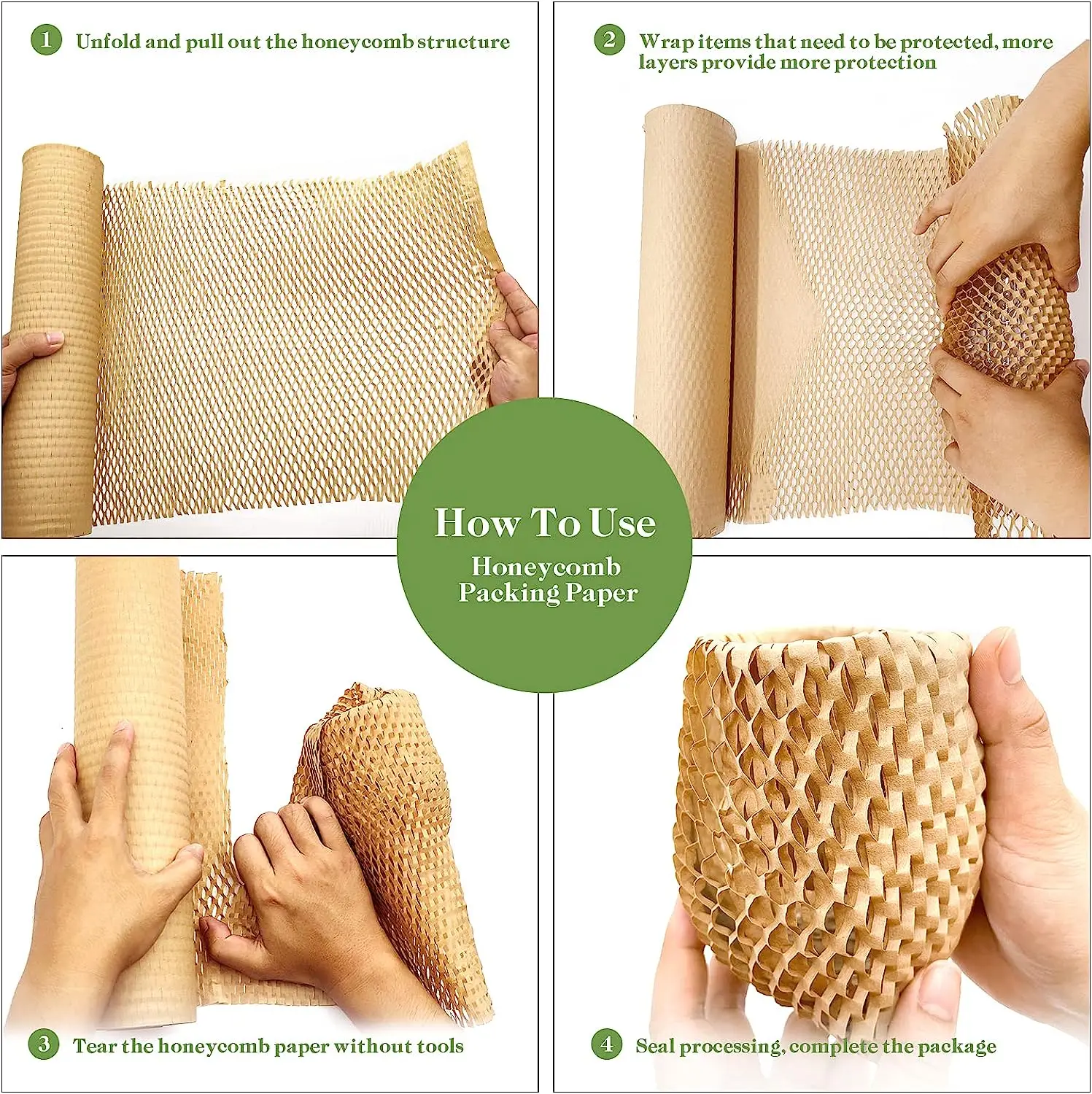 1 Unfold and pull out the honeycomb structure

2 Wrap items that need to be protected, more layers provide more protection

How To Use
Honeycomb Packing Paper

3 Tear the honeycomb paper without tools

4 Seal processing, complete the package