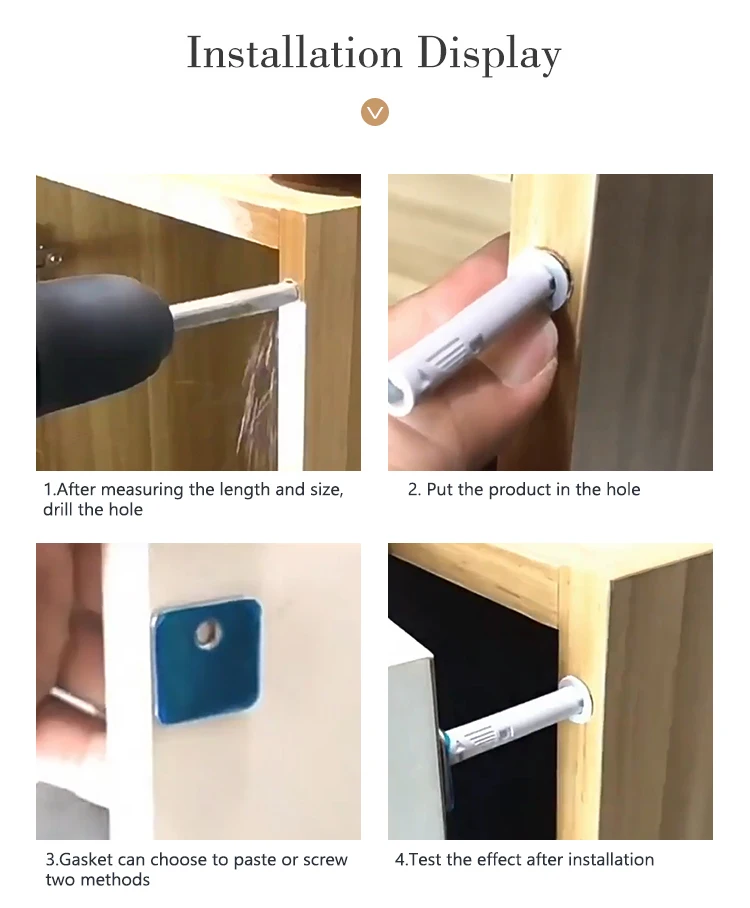 Installation Display

1.After measuring the length and size, drill the hole

2. Put the product in the hole

3.Gasket can choose to paste or screw two methods

4.Test the effect after installation