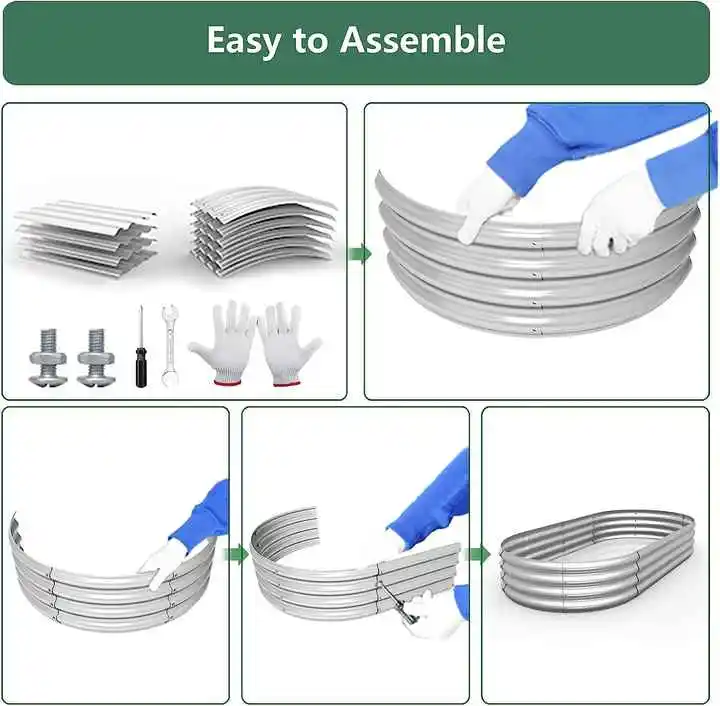 Easy to Assemble