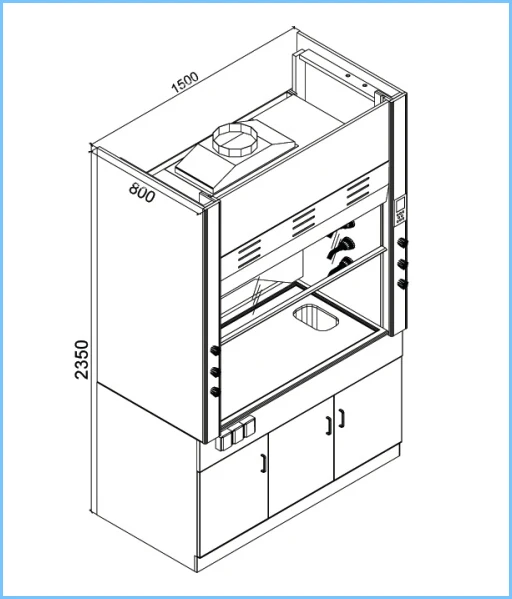 1500
800
2350