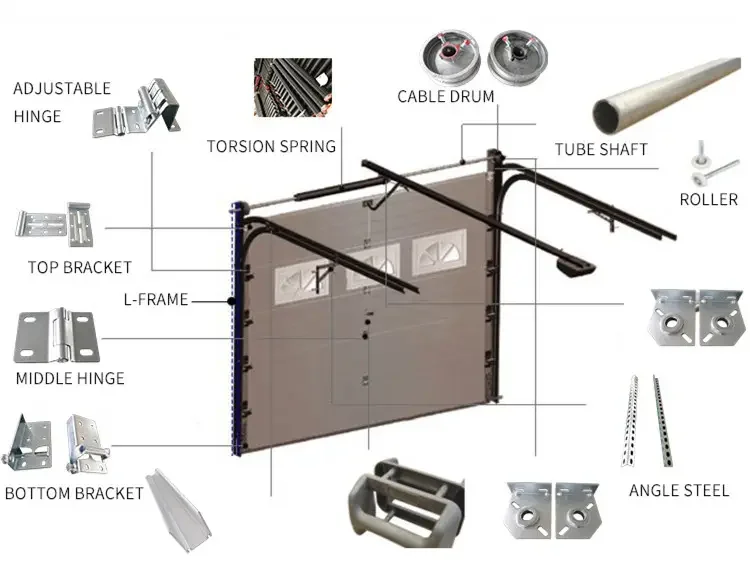 ADJUSTABLE HINGE

TORSION SPRING

CABLE DRUM

TUBE SHAFT

ROLLER

TOP BRACKET

L-FRAME

MIDDLE HINGE

BOTTOM BRACKET

ANGLE STEEL