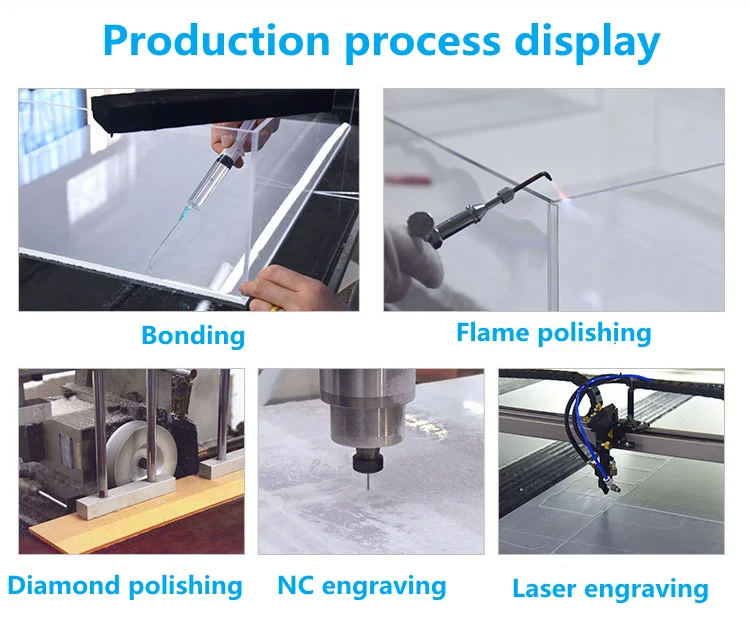 Production process display

Bonding

Flame polishing

Diamond polishing

NC engraving

Laser engraving