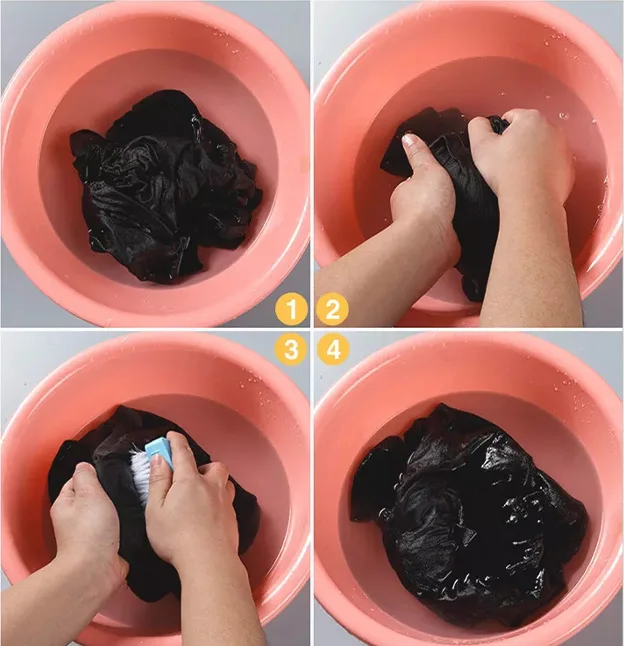 1 2
3 4