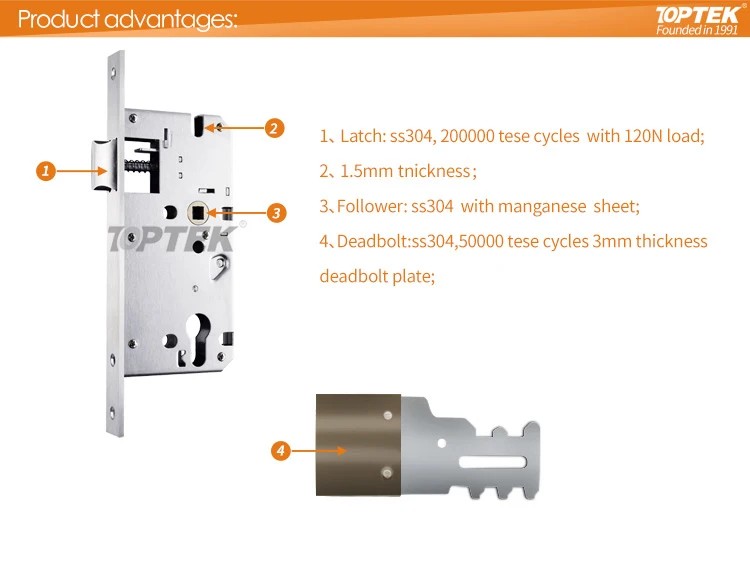 Product advantages:

TOPTEK®
Founded in 1991

1
2
3
TOPTEK®

1、Latch: ss304, 200000 tese cycles with 120N load;

2、1.5mm tnickness;

3、Follower: ss304 with manganese sheet;

4、Deadbolt:ss304,50000 tese cycles 3mm thickness deadbolt plate;

4