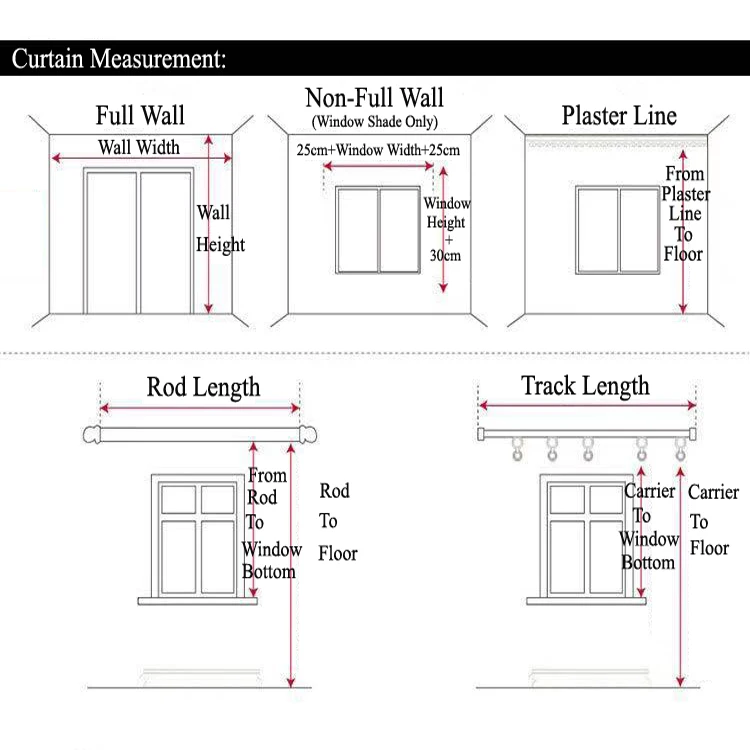 Curtain Measurement:

Full Wall

Wall Width

Wall Height

Non-Full Wall
(Window Shade Only)

25cm+Window Width+25cm

Window Height + 30cm

Plaster Line

From Plaster Line To Floor

Rod Length

From Rod To Window Bottom

Rod To Floor

Track Length

Carrier To Window Bottom

Carrier To Floor