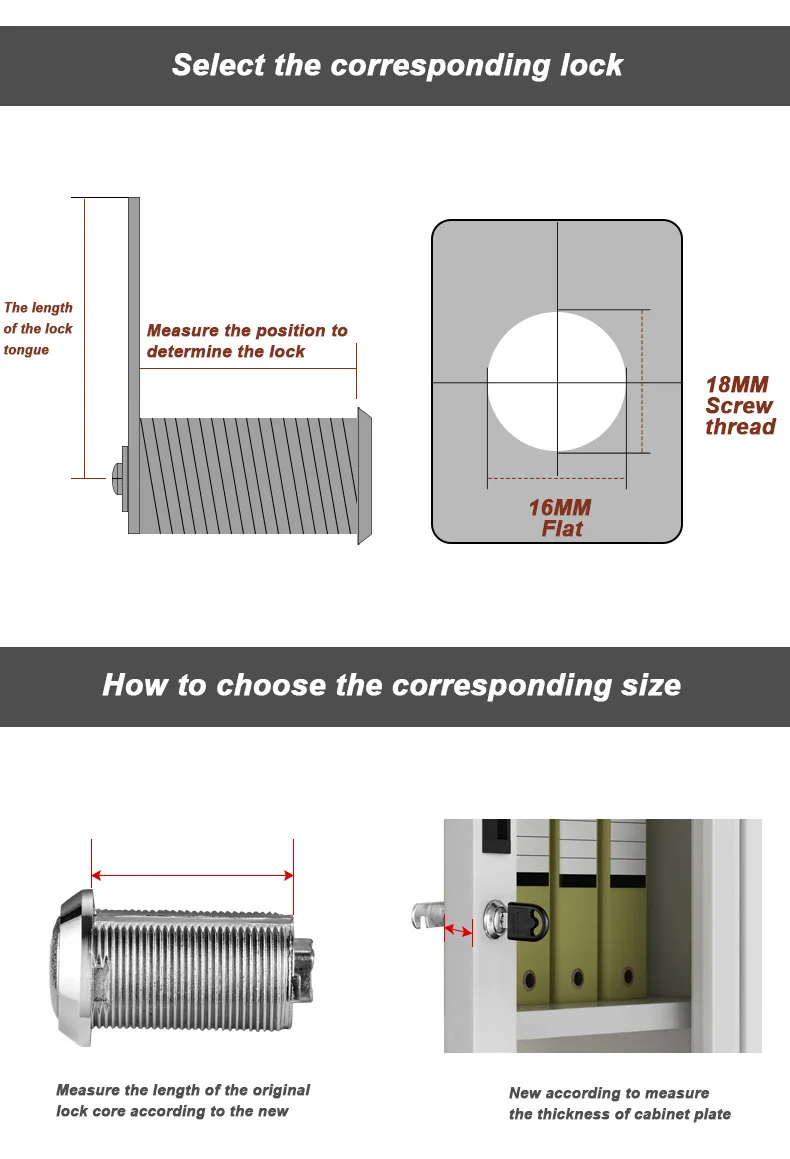 Select the corresponding lock

The length of the lock tongue

Measure the position to determine the lock

18MM Screw thread

16MM Flat

How to choose the corresponding size

Measure the length of the original lock core according to the new

New according to measure the thickness of cabinet plate