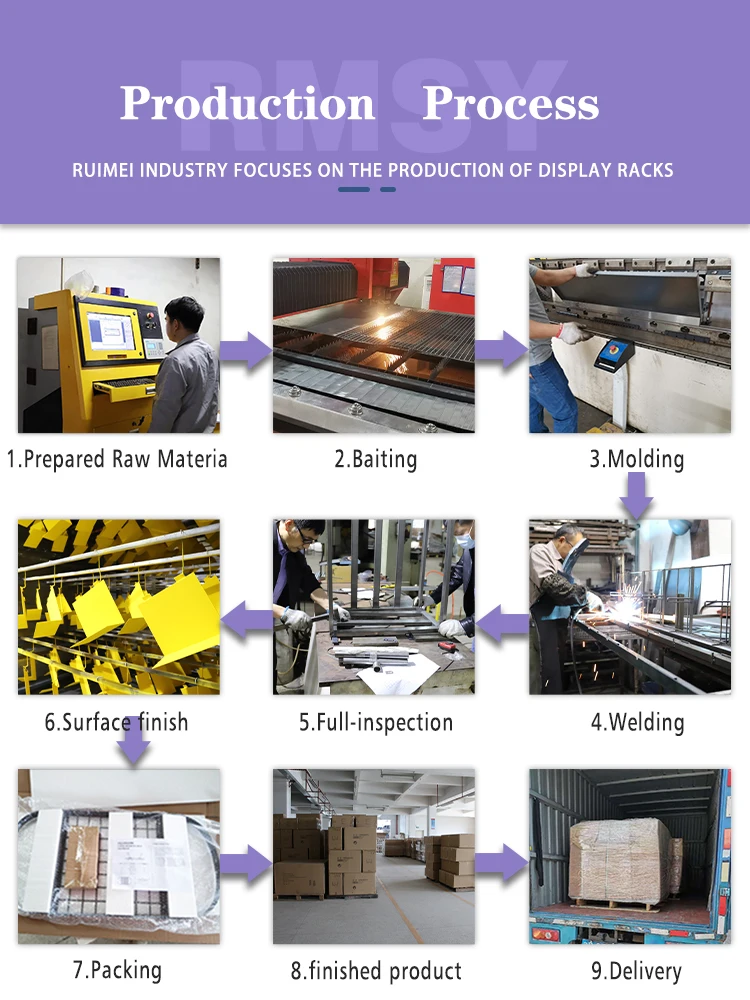 RMSY

Production Process

RUIMEI INDUSTRY FOCUSES ON THE PRODUCTION OF DISPLAY RACKS

1.Prepared Raw Materia

2.Baiting

3.Molding

6.Surface finish

5.Full-inspection

4.Welding

7.Packing

8.finished product

9.Delivery