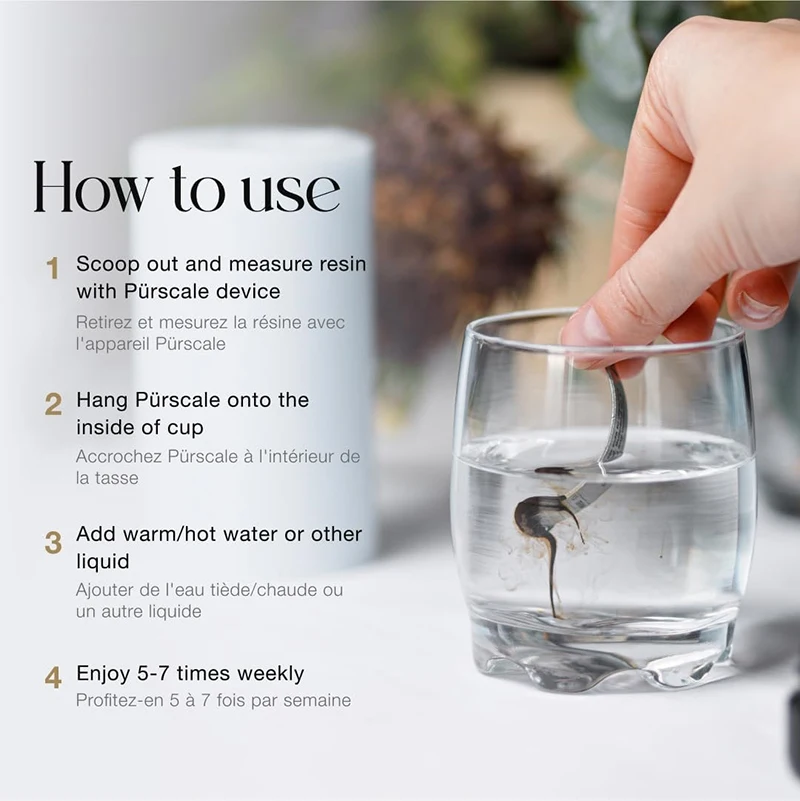 How to use

1 Scoop out and measure resin with Pürscale device
Retirez et mesurez la résine avec l'appareil Pürscale

2 Hang Pürscale onto the inside of cup
Accrochez Pürscale à l'intérieur de la tasse

3 Add warm/hot water or other liquid
Ajouter de l'eau tiède/chaude ou un autre liquide

4 Enjoy 5-7 times weekly
Profitez-en 5 à 7 fois par semaine