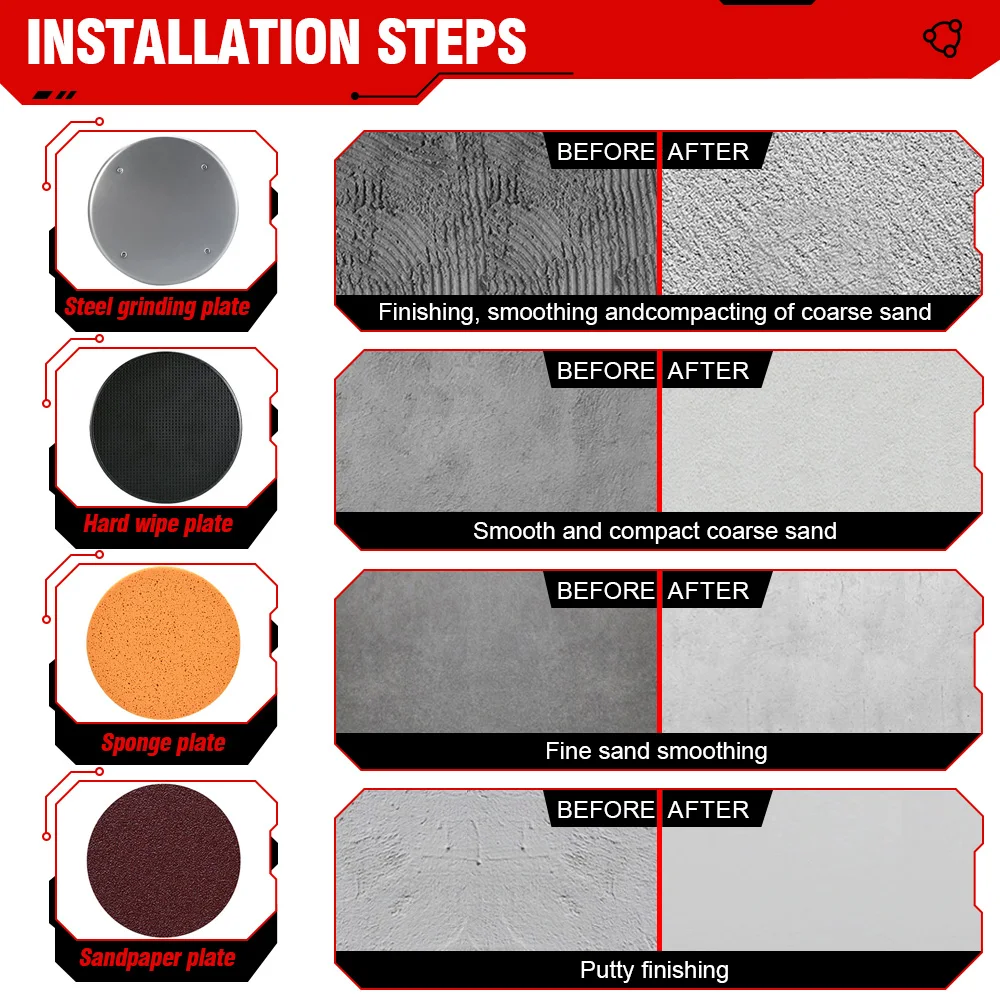 INSTALLATION STEPS

Steel grinding plate

BEFORE AFTER

Finishing, smoothing andcompacting of coarse sand

Hard wipe plate

BEFORE AFTER

Smooth and compact coarse sand

Sponge plate

BEFORE AFTER

Fine sand smoothing

Sandpaper plate

BEFORE AFTER

Putty finishing