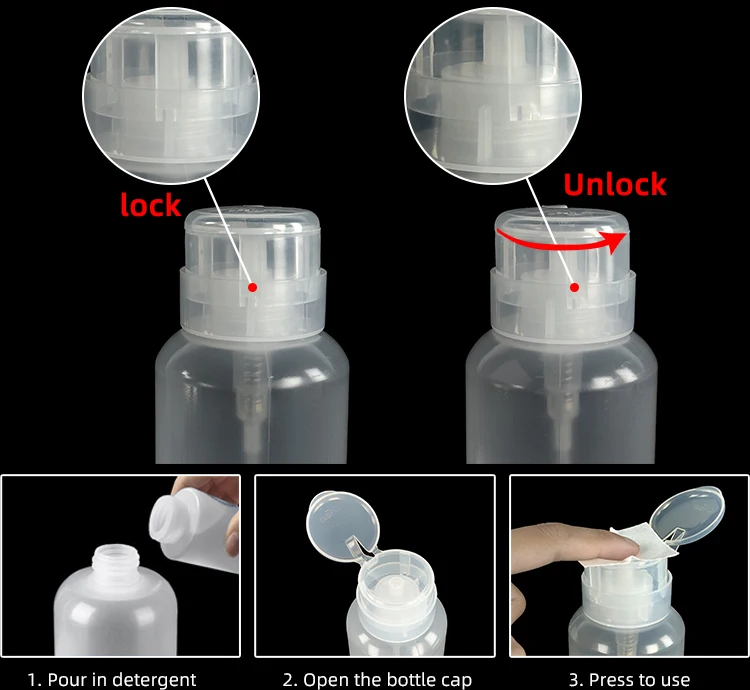 lock

Unlock

1. Pour in detergent

2. Open the bottle cap

3. Press to use