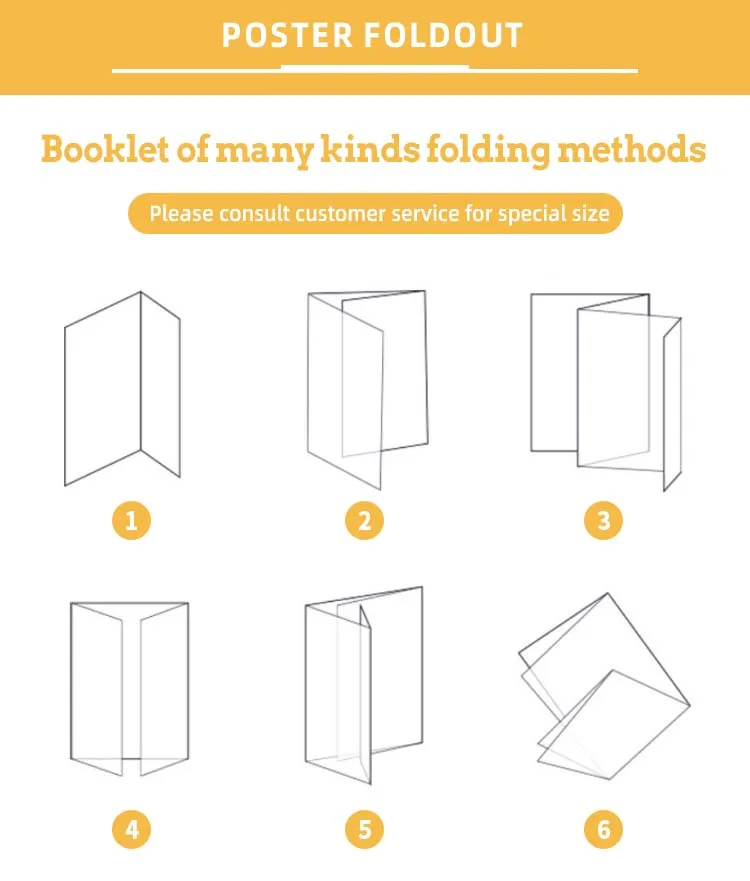 POSTER FOLDOUT

Booklet of many kinds folding methods

Please consult customer service for special size

1

2

3

4

5

6