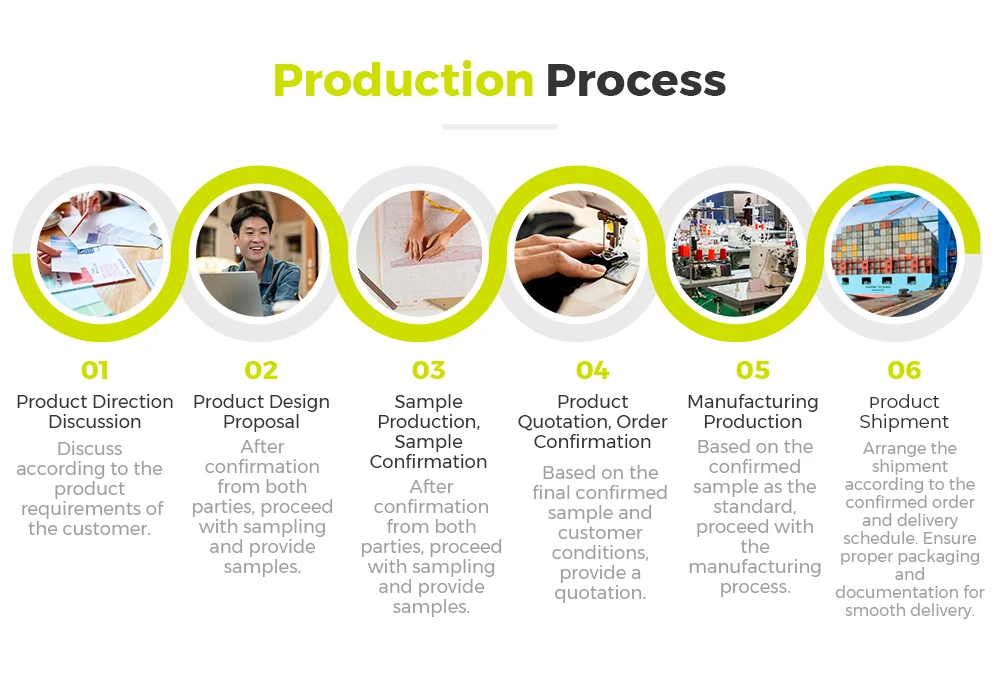 Production Process

01
Product Direction Discussion
Discuss according to the product requirements of the customer.

02
Product Design Proposal
After confirmation from both parties, proceed with sampling and provide samples.

03
Sample Production, Sample Confirmation
After confirmation from both parties, proceed with sampling and provide samples.

04
Product Quotation, Order Confirmation
Based on the final confirmed sample and customer conditions, provide a quotation.

05
Manufacturing Production
Based on the confirmed sample as the standard, proceed with the manufacturing process.

06
Product Shipment
Arrange the shipment according to the confirmed order and delivery schedule. Ensure proper packaging and documentation for smooth delivery.