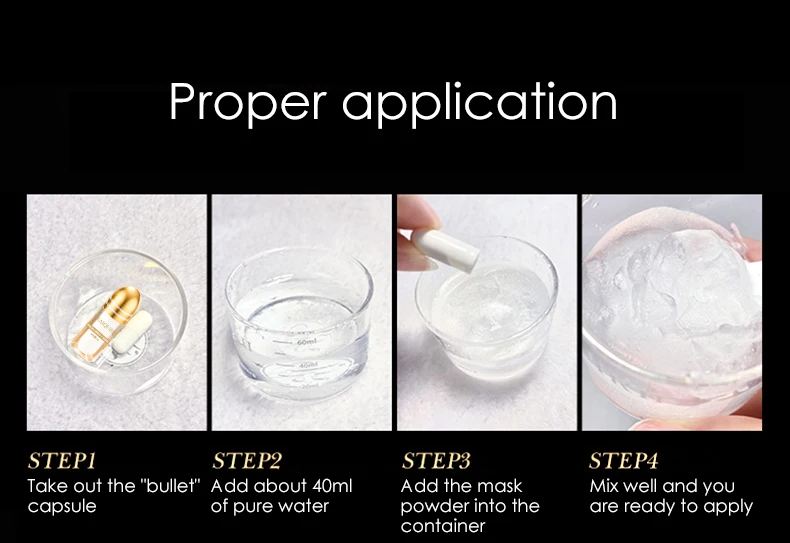 Proper application

60ml

40ml

STEP1
Take out the "bullet" capsule

STEP2
Add about 40ml of pure water

STEP3
Add the mask powder into the container

STEP4
Mix well and you are ready to apply