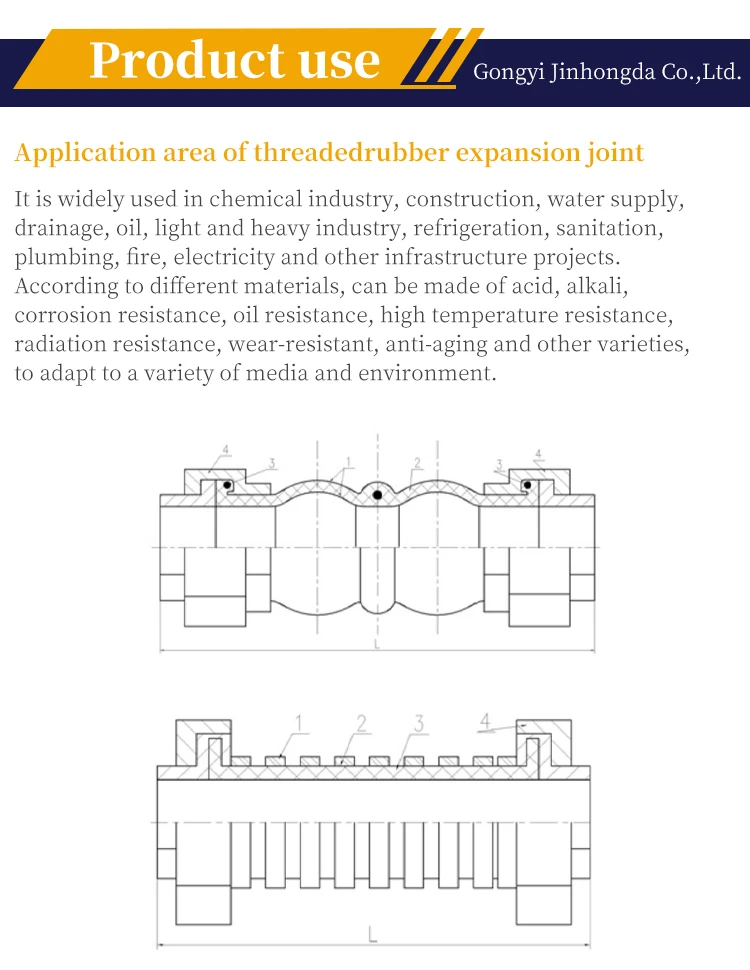 Product use

Gongyi Jinhongda Co.,Ltd.

Application area of threadedrubber expansion joint

It is widely used in chemical industry, construction, water supply, drainage, oil, light and heavy industry, refrigeration, sanitation, plumbing, fire, electricity and other infrastructure projects. According to different materials, can be made of acid, alkali, corrosion resistance, oil resistance, high temperature resistance, radiation resistance, wear-resistant, anti-aging and other varieties, to adapt to a variety of media and environment.

4
3
1
2
3
4
L

1
2
3
4
L