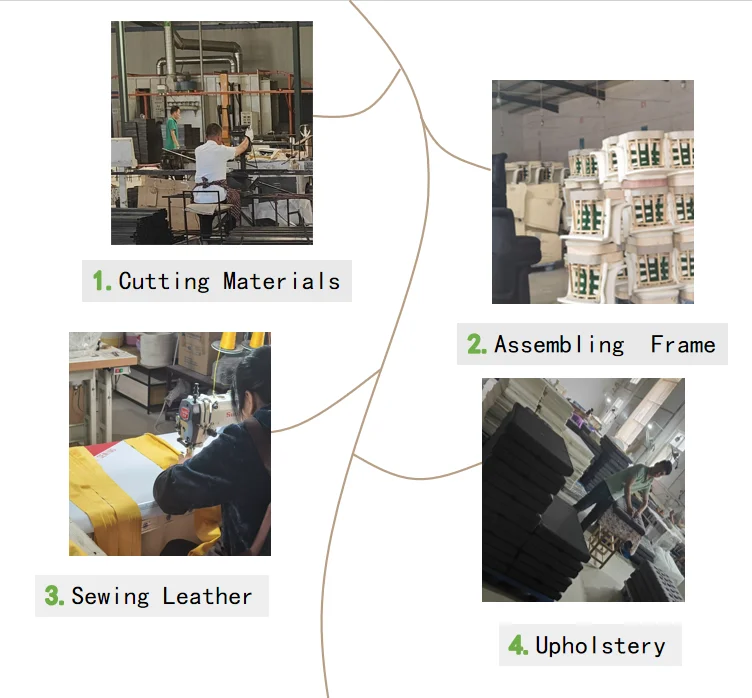 1. Cutting Materials

2. Assembling Frame

3. Sewing Leather

4. Upholstery