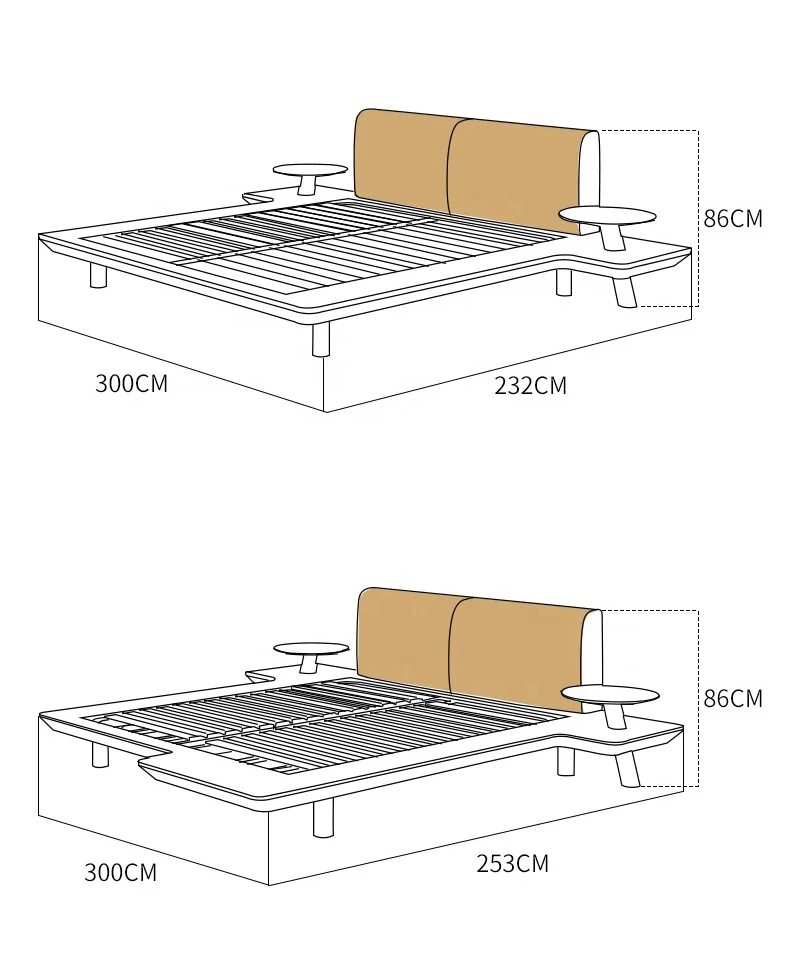 86CM

300CM

232CM

86CM

300CM

253CM