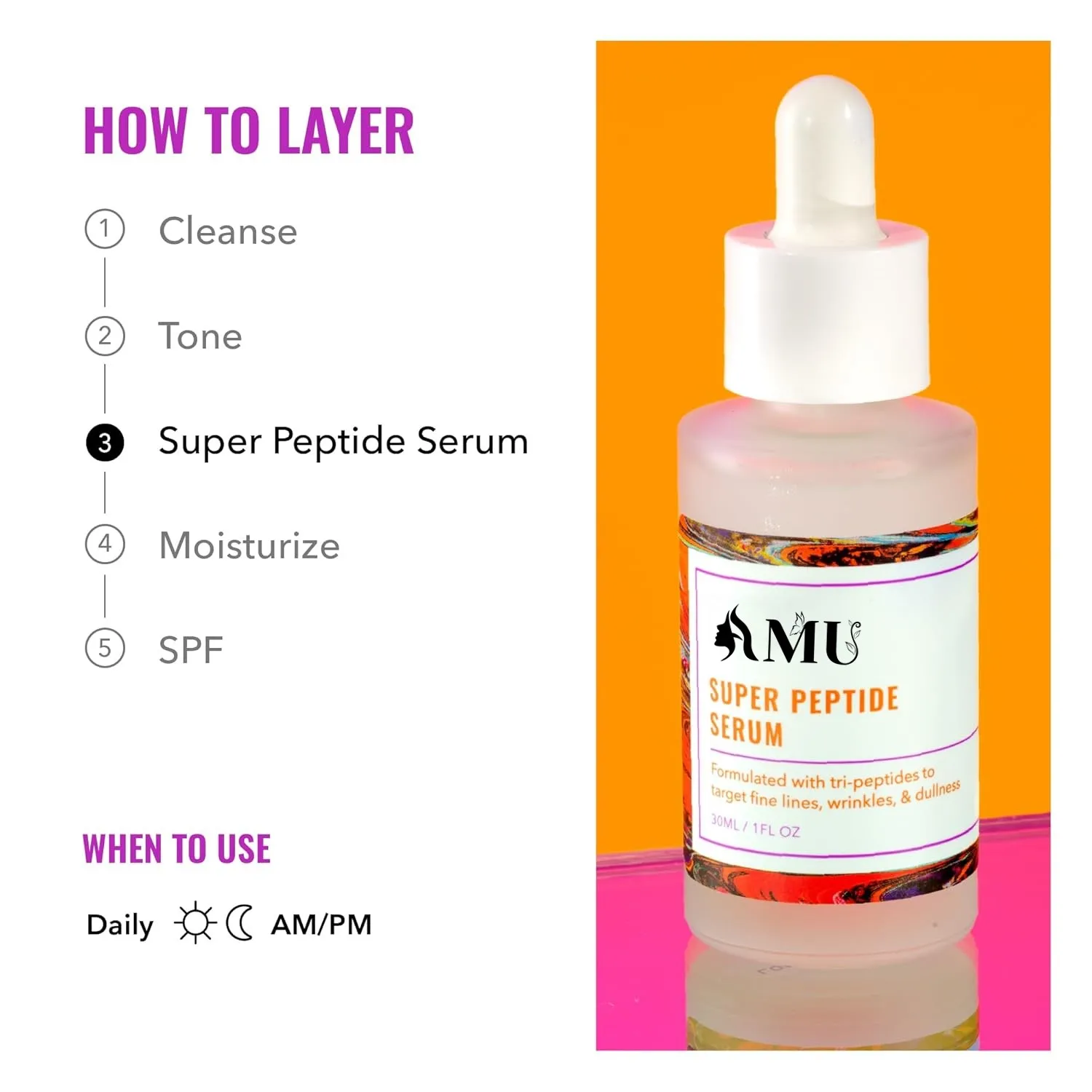 HOW TO LAYER

1 Cleanse

2 Tone

3 Super Peptide Serum

4 Moisturize

5 SPF

WHEN TO USE

Daily AM/PM

AMU

SUPER PEPTIDE SERUM

Formulated with tri-peptides to target fine lines, wrinkles, & dullness

30ML / 1FL OZ