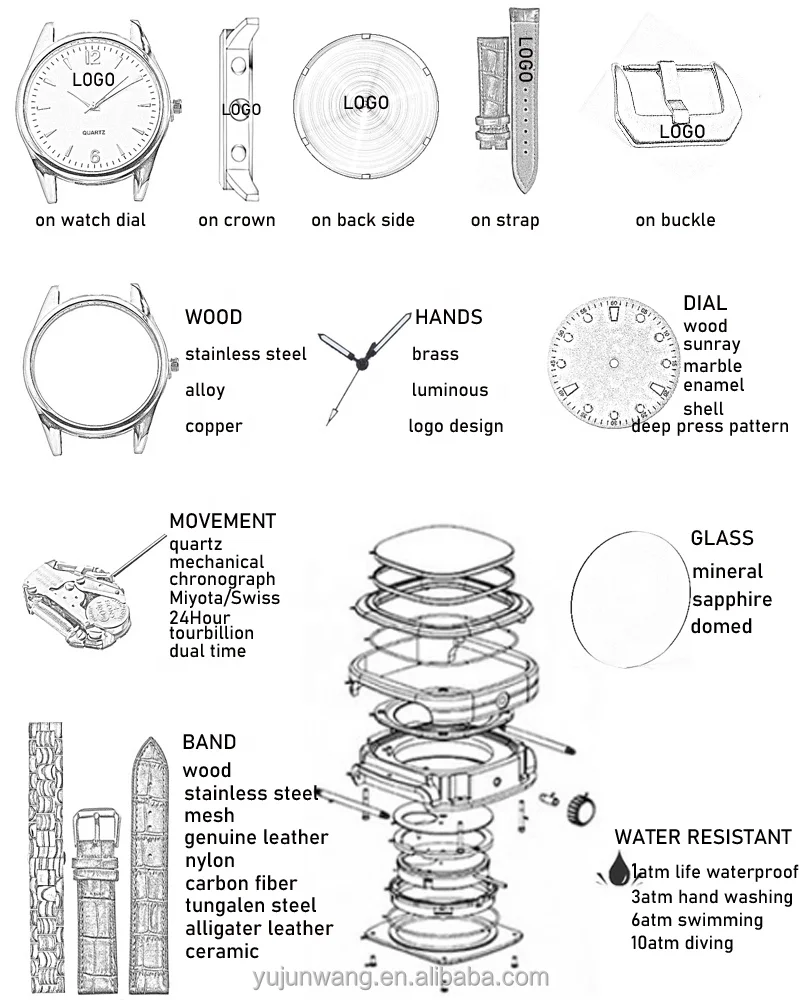 LOGO
QUARTZ
12
6
LOGO
LOGO
LOGO
LOGO

on watch dial
on crown
on back side
on strap
on buckle

WOOD
stainless steel
alloy
copper

HANDS
brass
luminous
logo design

DIAL
wood
sunray
marble
enamel
shell
deep press pattern

MOVEMENT
quartz
mechanical
chronograph
Miyota/Swiss
24Hour
tourbillion
dual time

GLASS
mineral
sapphire
domed

BAND
wood
stainless steel
mesh
genuine leather
nylon
carbon fiber
tungalen steel
alligater leather
ceramic

WATER RESISTANT
1atm life waterproof
3atm hand washing
6atm swimming
10atm diving

yujunwang.en.alibaba.com