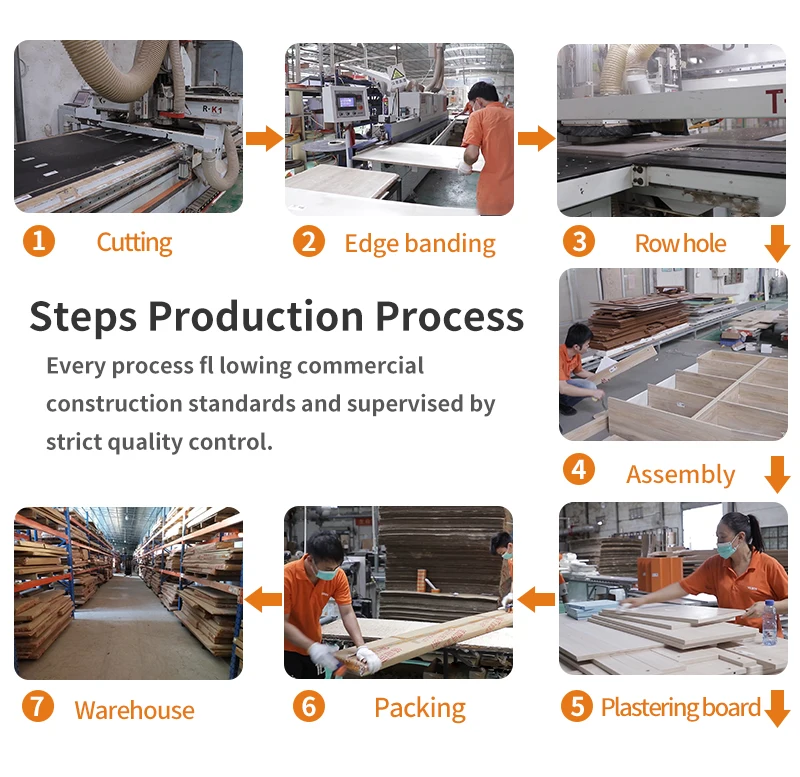 R·K1

1 Cutting

2 Edge banding

3 Row hole

Steps Production Process

Every process fl lowing commercial construction standards and supervised by strict quality control.

4 Assembly

5 Plastering board

6 Packing

7 Warehouse