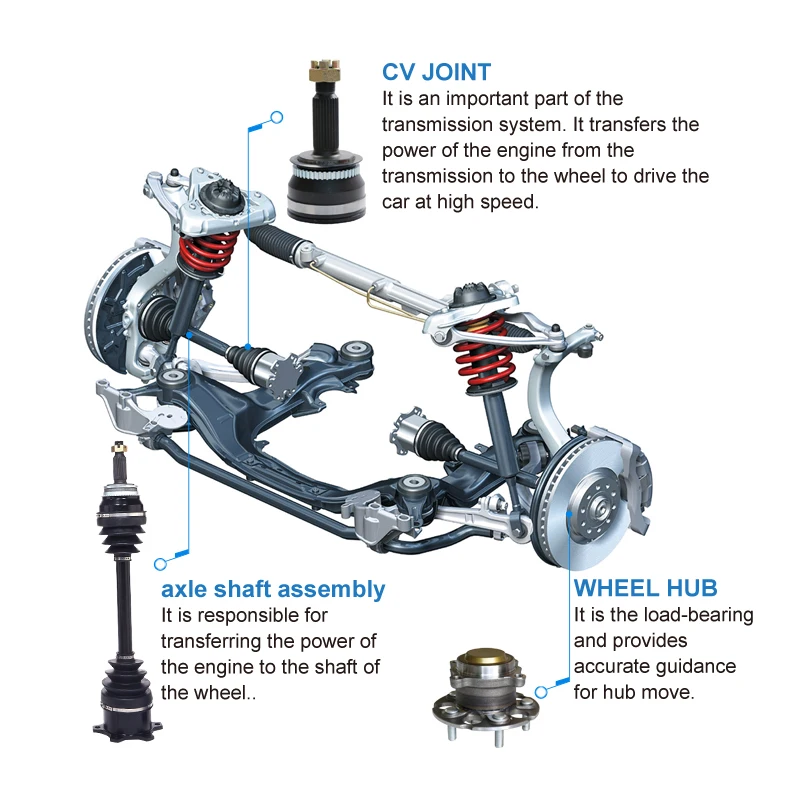 CV JOINT
It is an important part of the transmission system. It transfers the power of the engine from the transmission to the wheel to drive the car at high speed.

axle shaft assembly
It is responsible for transferring the power of the engine to the shaft of the wheel..

WHEEL HUB
It is the load-bearing and provides accurate guidance for hub move.