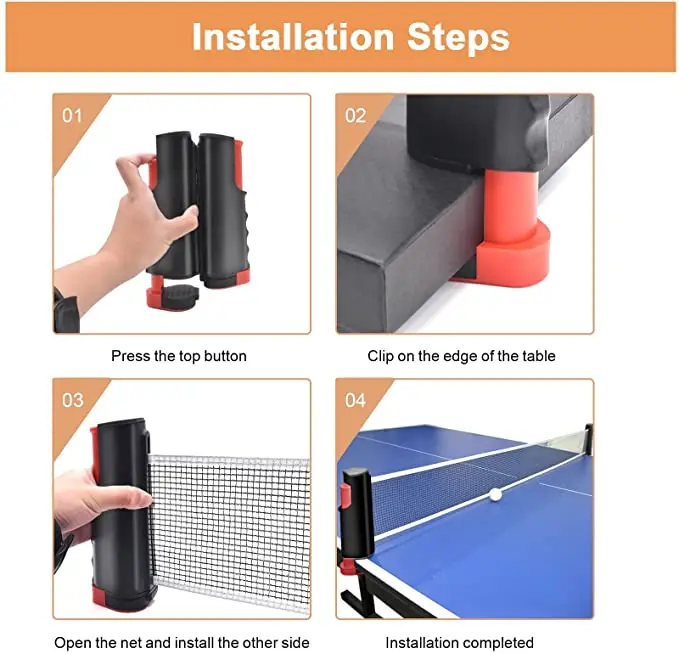 Installation Steps

01

Press the top button

02

Clip on the edge of the table

03

Open the net and install the other side

04

Installation completed