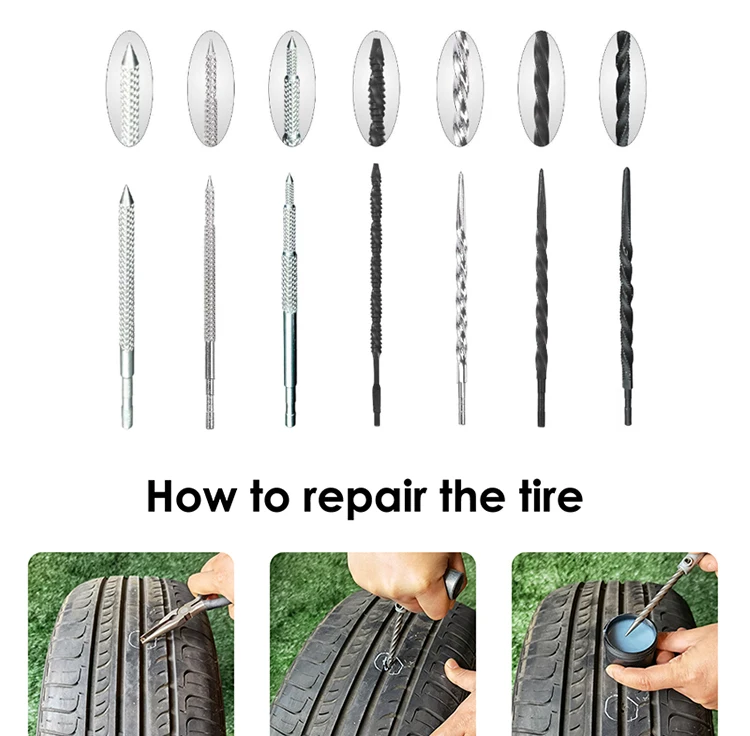 How to repair the tire