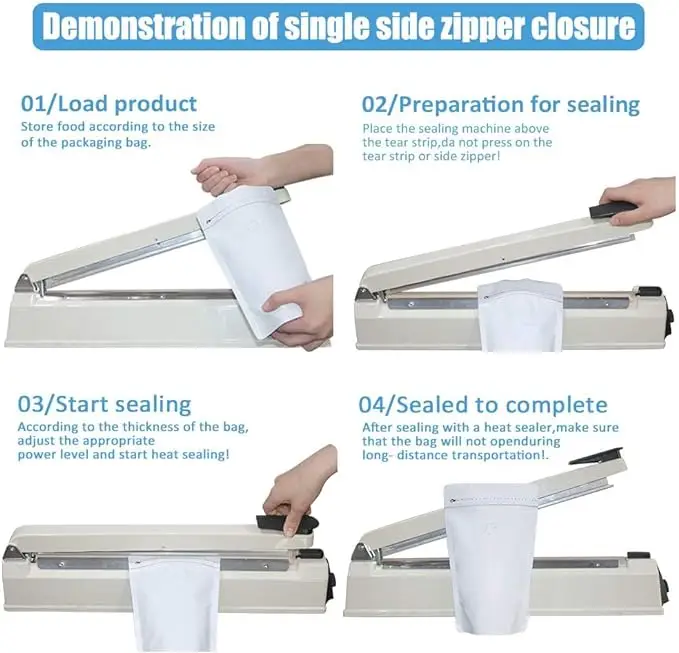 Demonstration of single side zipper closure

01/Load product
Store food according to the size of the packaging bag.

02/Preparation for sealing
Place the sealing machine above the tear strip,da not press on the tear strip or side zipper!

03/Start sealing
According to the thickness of the bag, adjust the appropriate power level and start heat sealing!

04/Sealed to complete
After sealing with a heat sealer,make sure that the bag will not openduring long- distance transportation!.