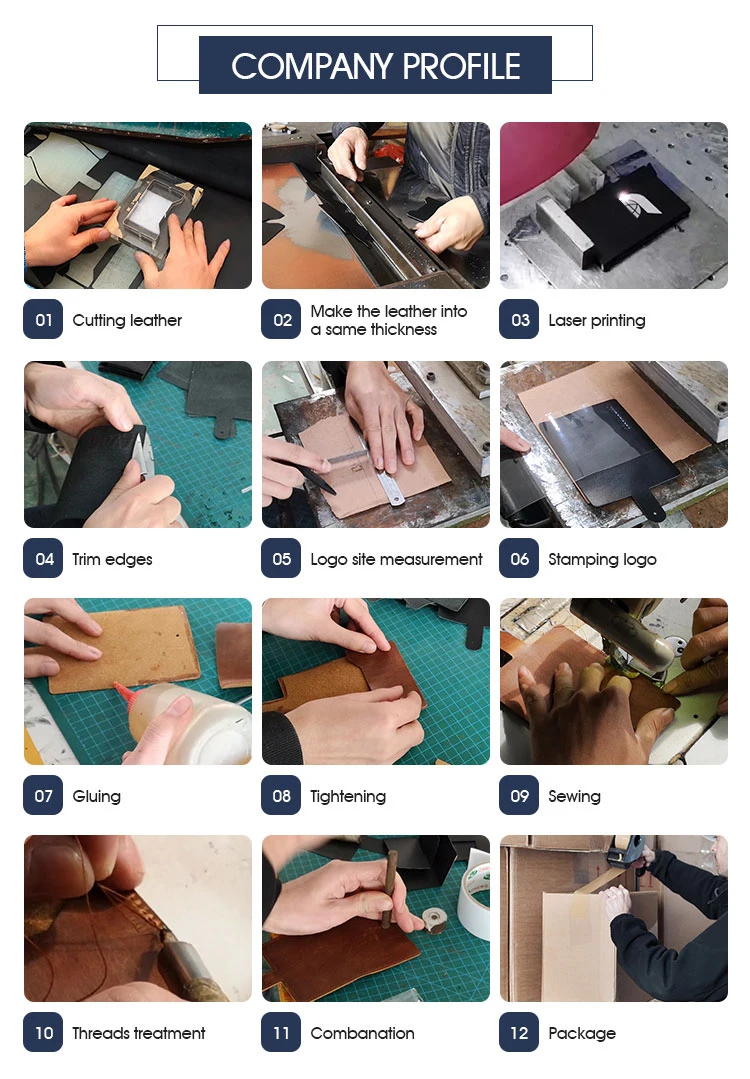 COMPANY PROFILE

01 Cutting leather

02 Make the leather into a same thickness

03 Laser printing

04 Trim edges

05 Logo site measurement

06 Stamping logo

07 Gluing

08 Tightening

09 Sewing

10 Threads treatment

11 Combanation

12 Package