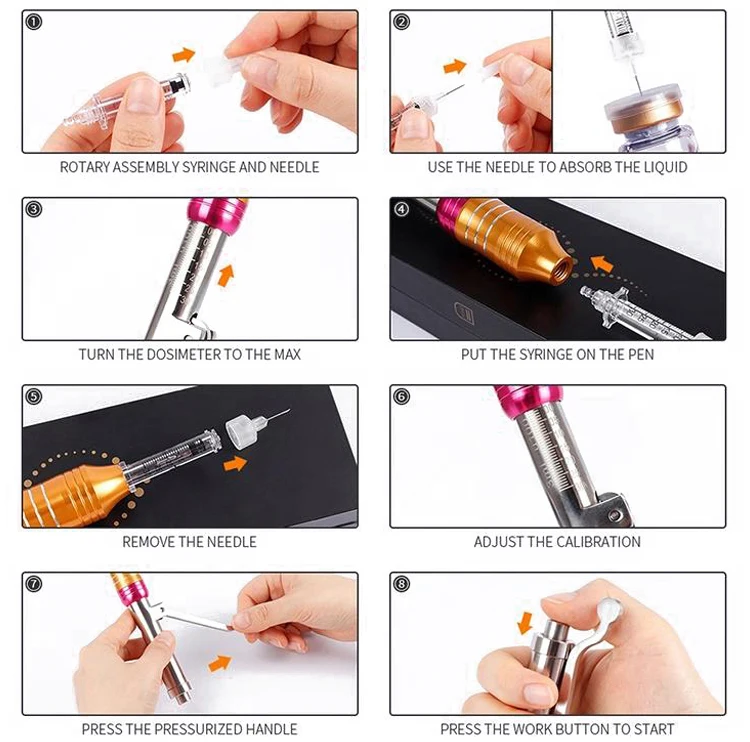 ①
ROTARY ASSEMBLY SYRINGE AND NEEDLE

②
USE THE NEEDLE TO ABSORB THE LIQUID

③
TURN THE DOSIMETER TO THE MAX

④
PUT THE SYRINGE ON THE PEN

⑤
REMOVE THE NEEDLE

⑥
ADJUST THE CALIBRATION

⑦
PRESS THE PRESSURIZED HANDLE

⑧
PRESS THE WORK BUTTON TO START