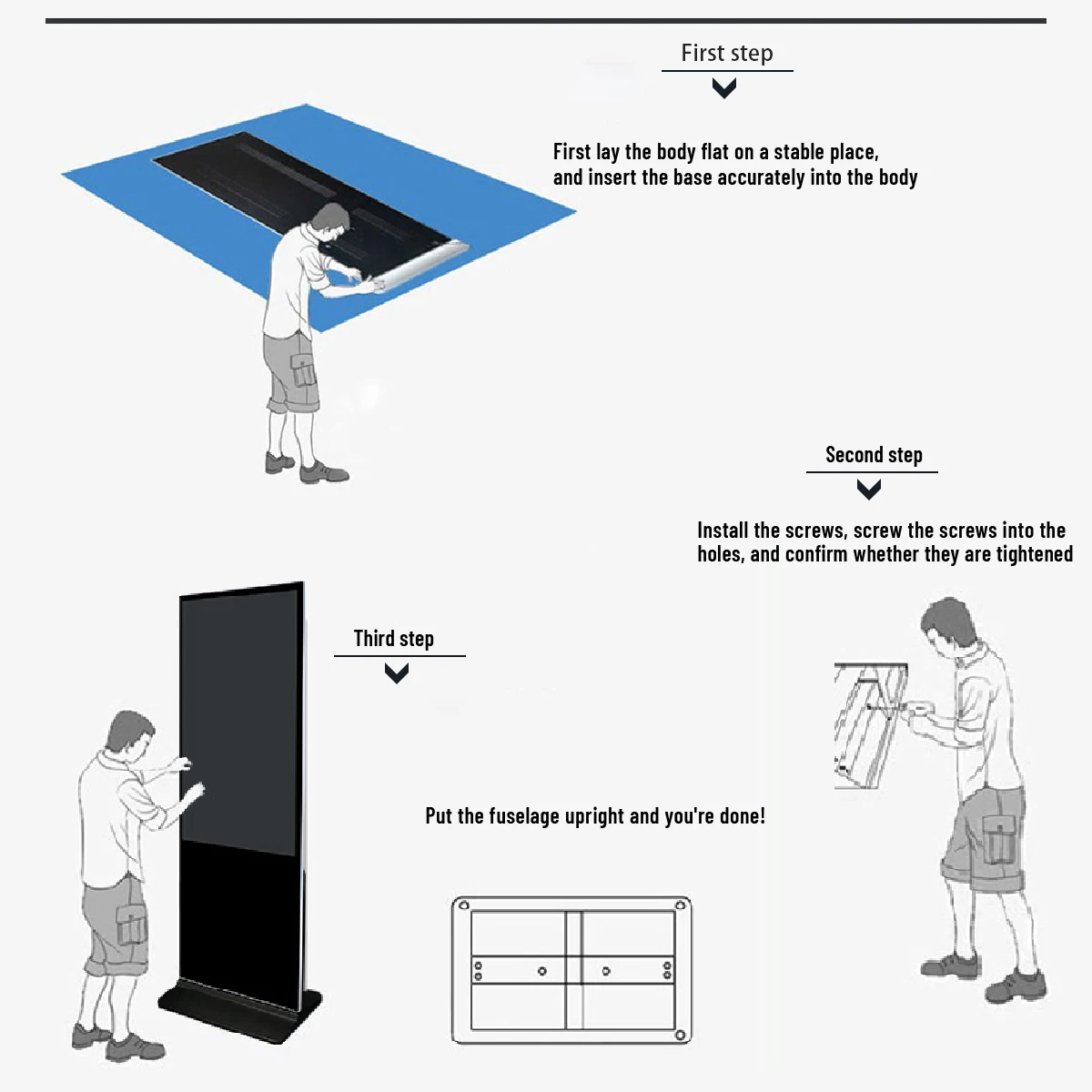 First step

First lay the body flat on a stable place, and insert the base accurately into the body

Second step

Install the screws, screw the screws into the holes, and confirm whether they are tightened

Third step

Put the fuselage upright and you're done!