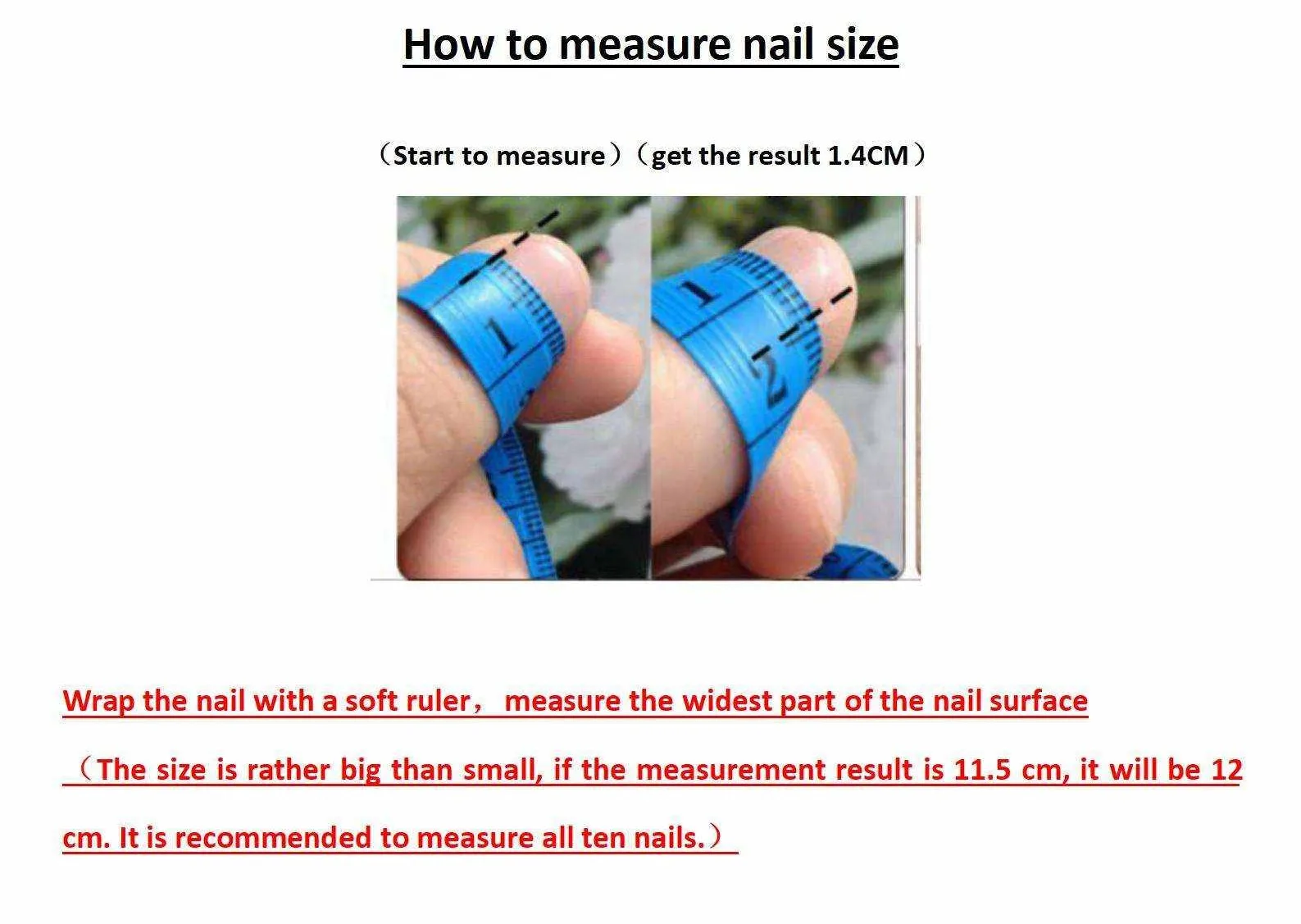 How to measure nail size

（Start to measure）（get the result 1.4CM）

1

1

2

Wrap the nail with a soft ruler， measure the widest part of the nail surface

（The size is rather big than small, if the measurement result is 11.5 cm, it will be 12 cm. It is recommended to measure all ten nails.）