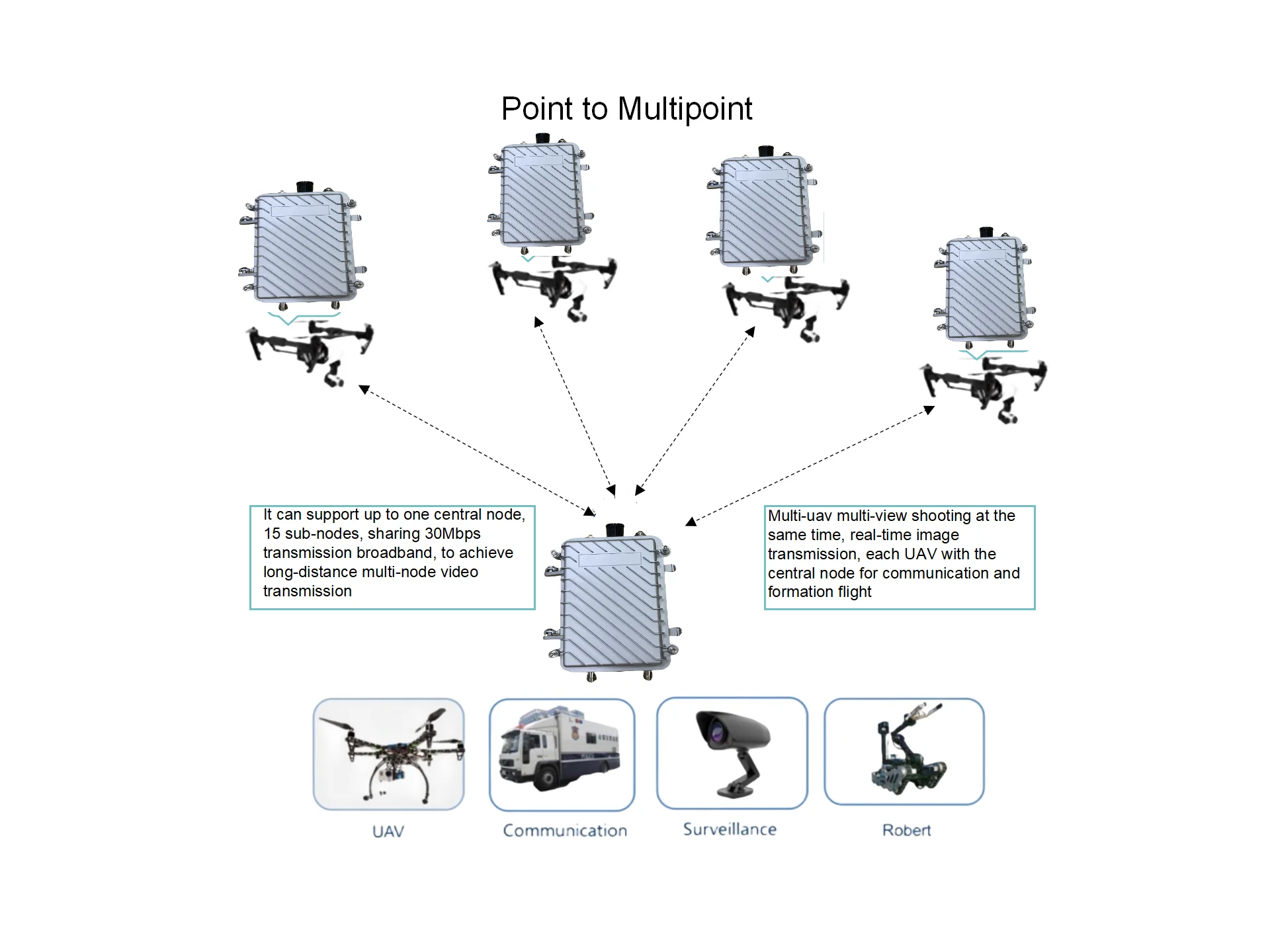 Point to Multipoint

It can support up to one central node, 15 sub-nodes, sharing 30Mbps transmission broadband, to achieve long-distance multi-node video transmission

Multi-uav multi-view shooting at the same time, real-time image transmission, each UAV with the central node for communication and formation flight

UAV

Communication

Surveillance

Robert